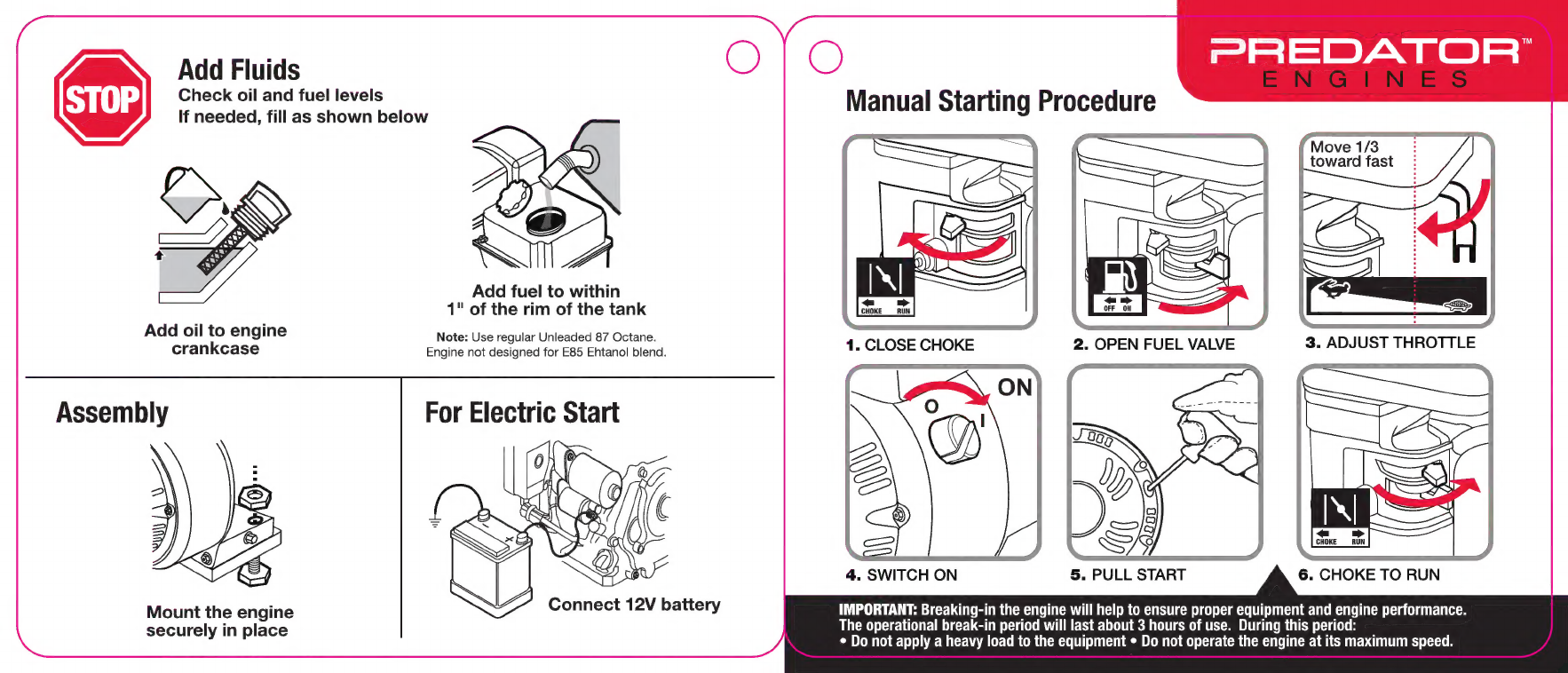 STOP

Add Fluids
Check oil and fuel levels
If needed, fill as shown below

Add oil to engine crankcase

Add fuel to within 1" of the rim of the tank

Note: Use regular Unleaded 87 Octane.
Engine not designed for E85 Ehtanol blend.

Assembly

Mount the engine securely in place

For Electric Start

Connect 12V battery

PREDATOR™
ENGINES

Manual Starting Procedure

CHOKE RUN

1. CLOSE CHOKE

OFF ON

2. OPEN FUEL VALVE

Move 1/3 toward fast

3. ADJUST THROTTLE

ON
O
I

4. SWITCH ON

5. PULL START

CHOKE RUN

6. CHOKE TO RUN

IMPORTANT: Breaking-in the engine will help to ensure proper equipment and engine performance.
The operational break-in period will last about 3 hours of use. During this period:
• Do not apply a heavy load to the equipment • Do not operate the engine at its maximum speed.