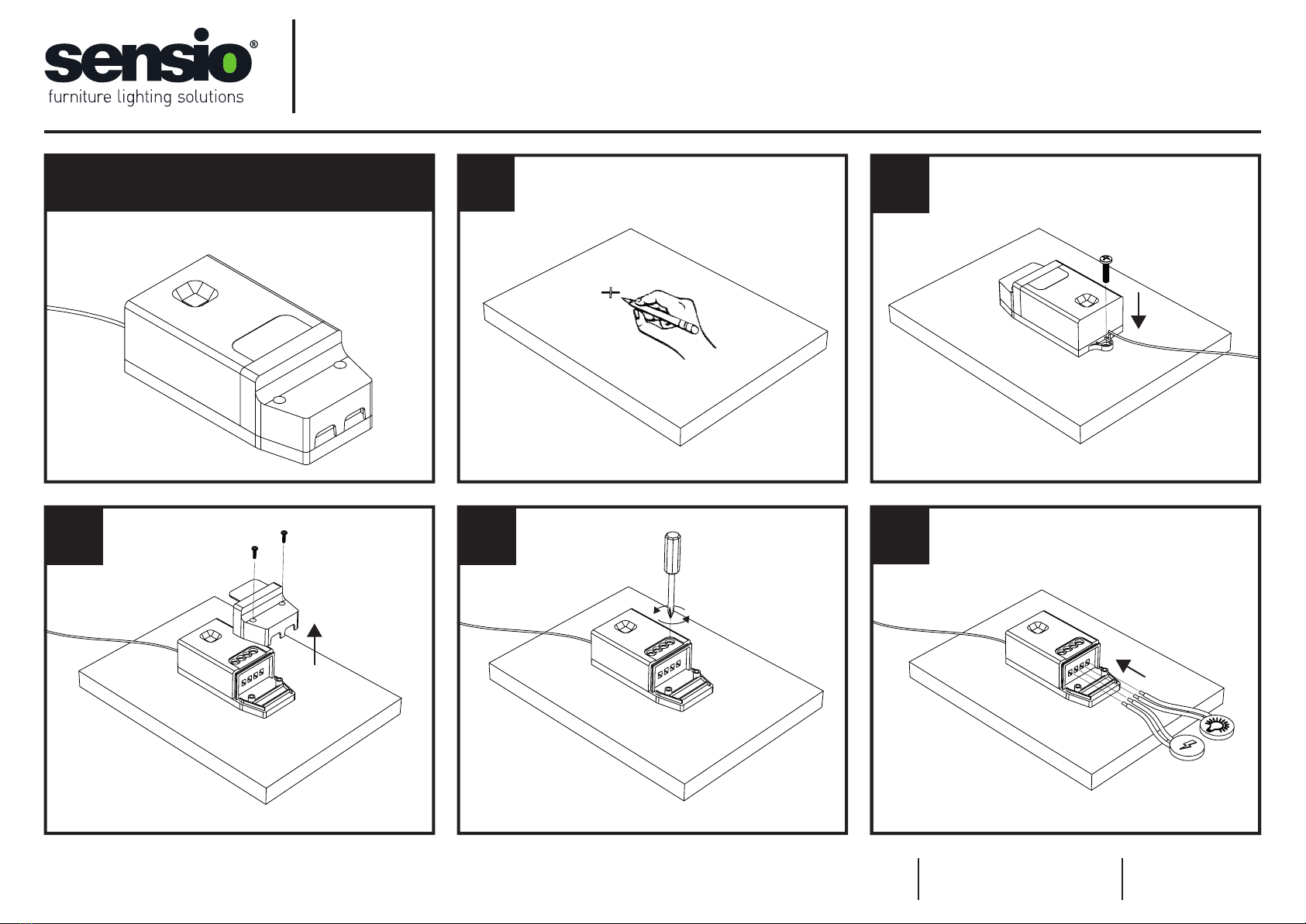 sensio®
furniture lighting solutions