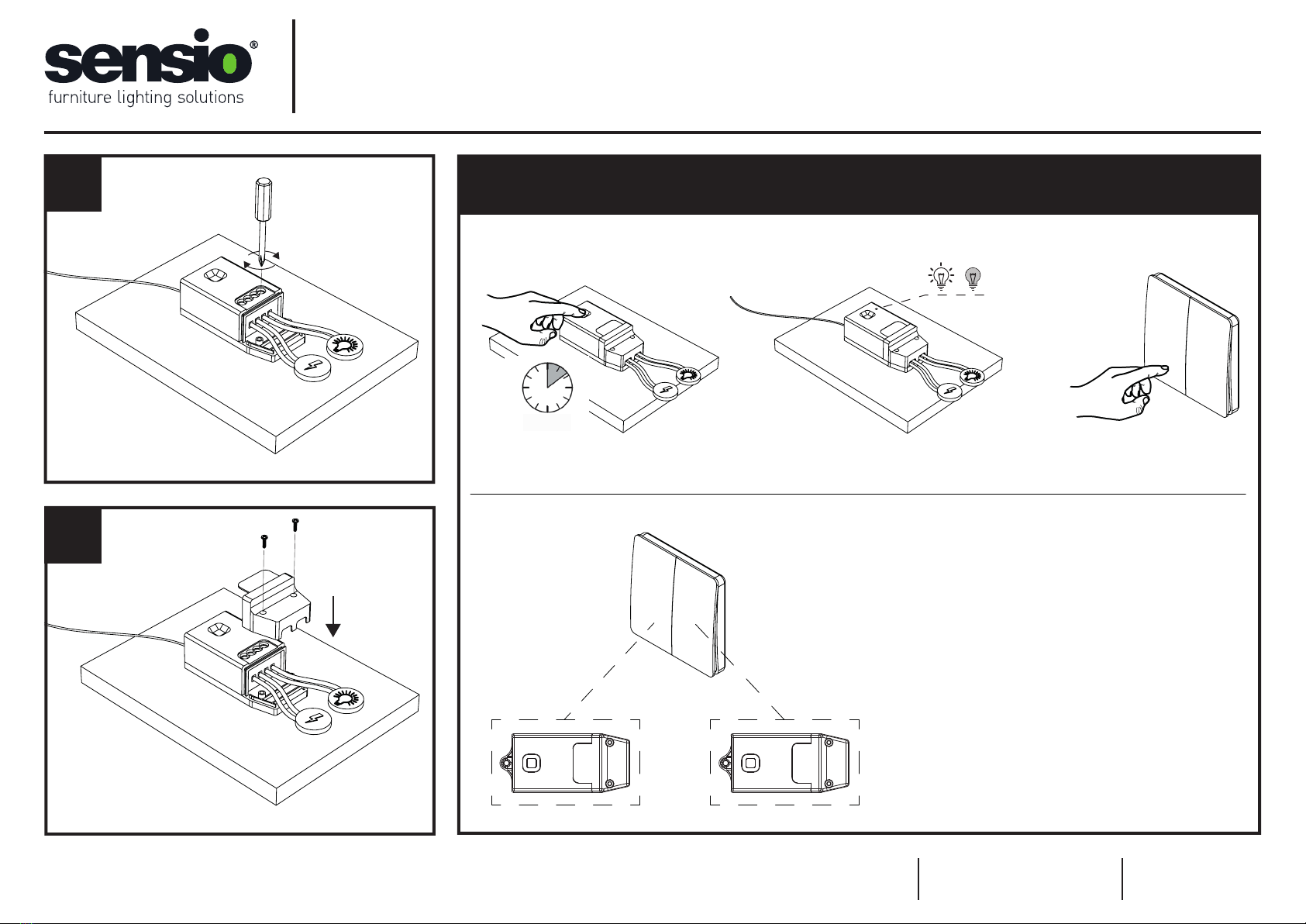 sensio®
furniture lighting solutions