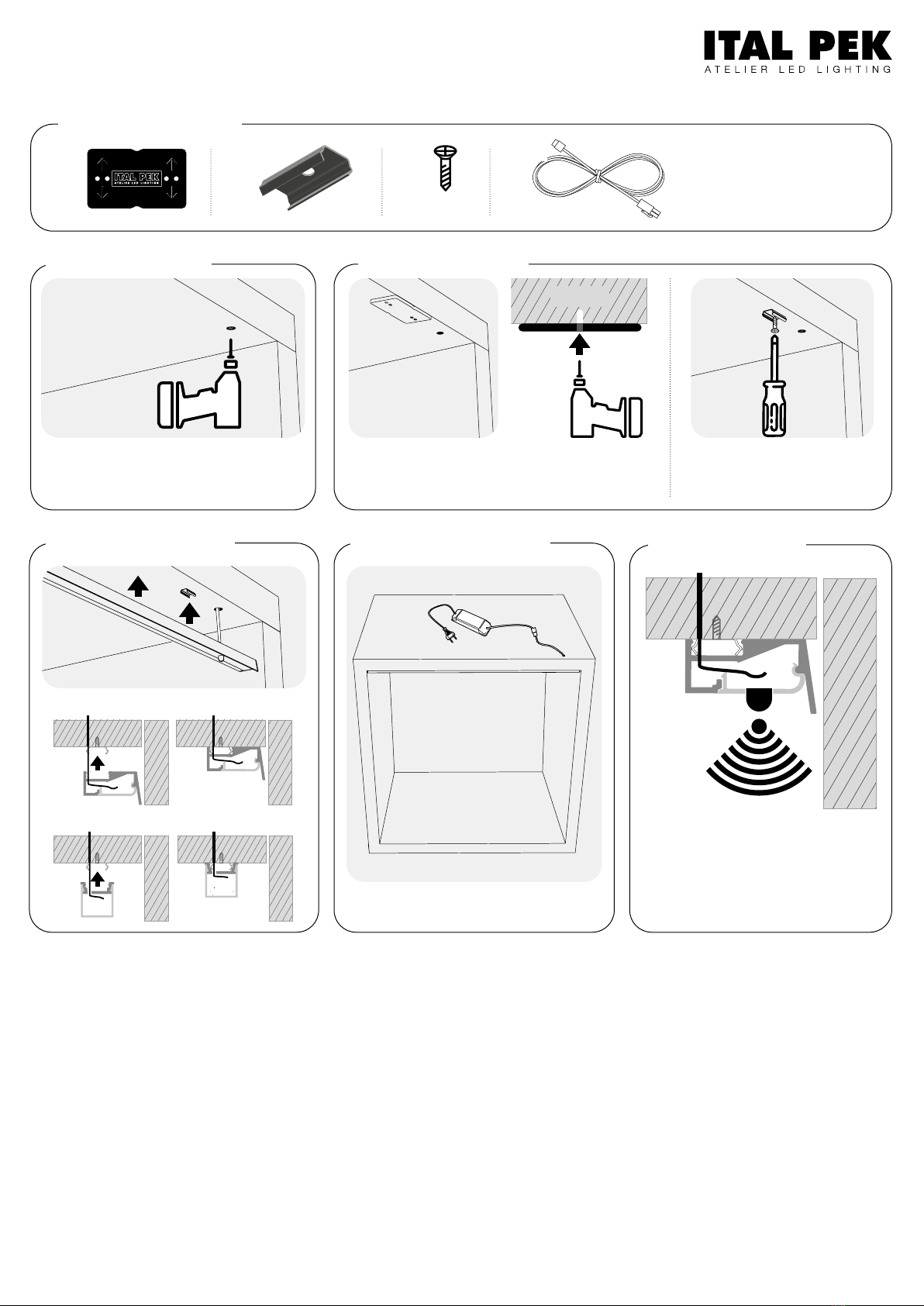 ITAL PEK
ATELIER LED LIGHTING

ITAL PEK
ATELIER LED LIGHTING