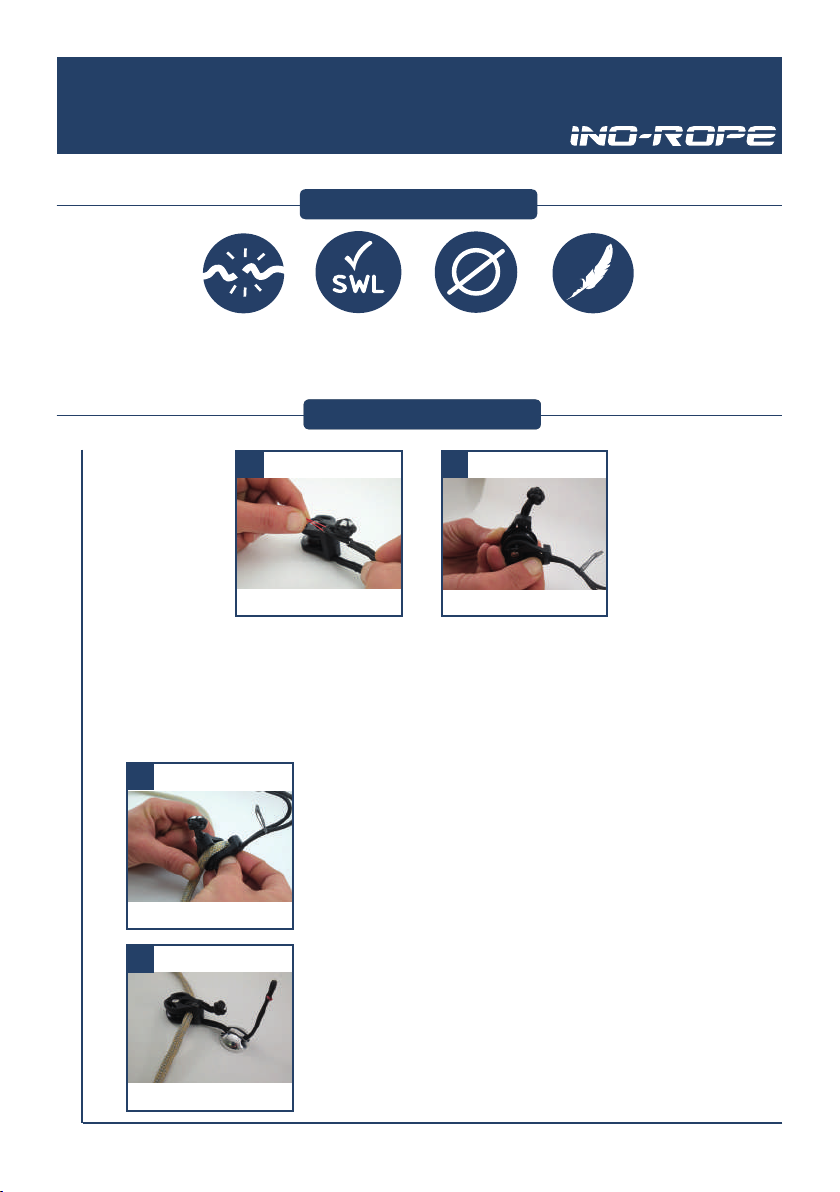 INO-ROPE

SWL