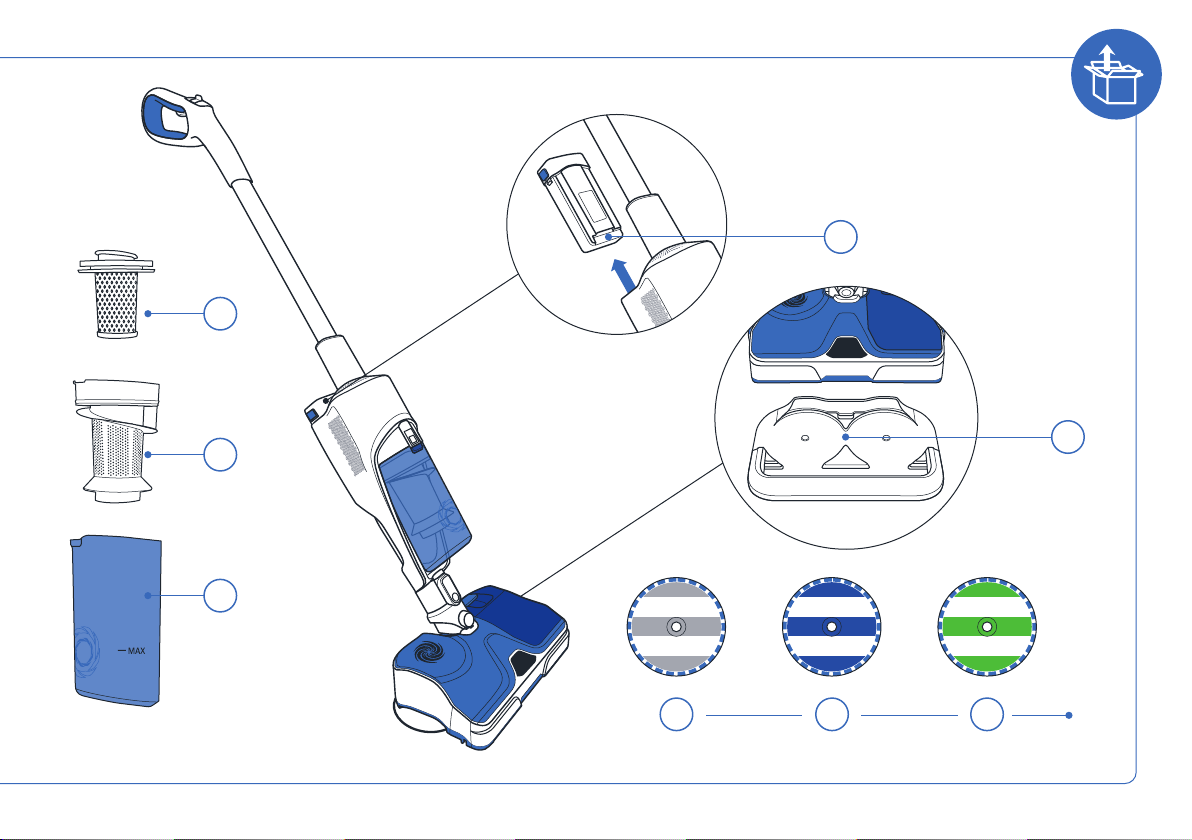 MAX