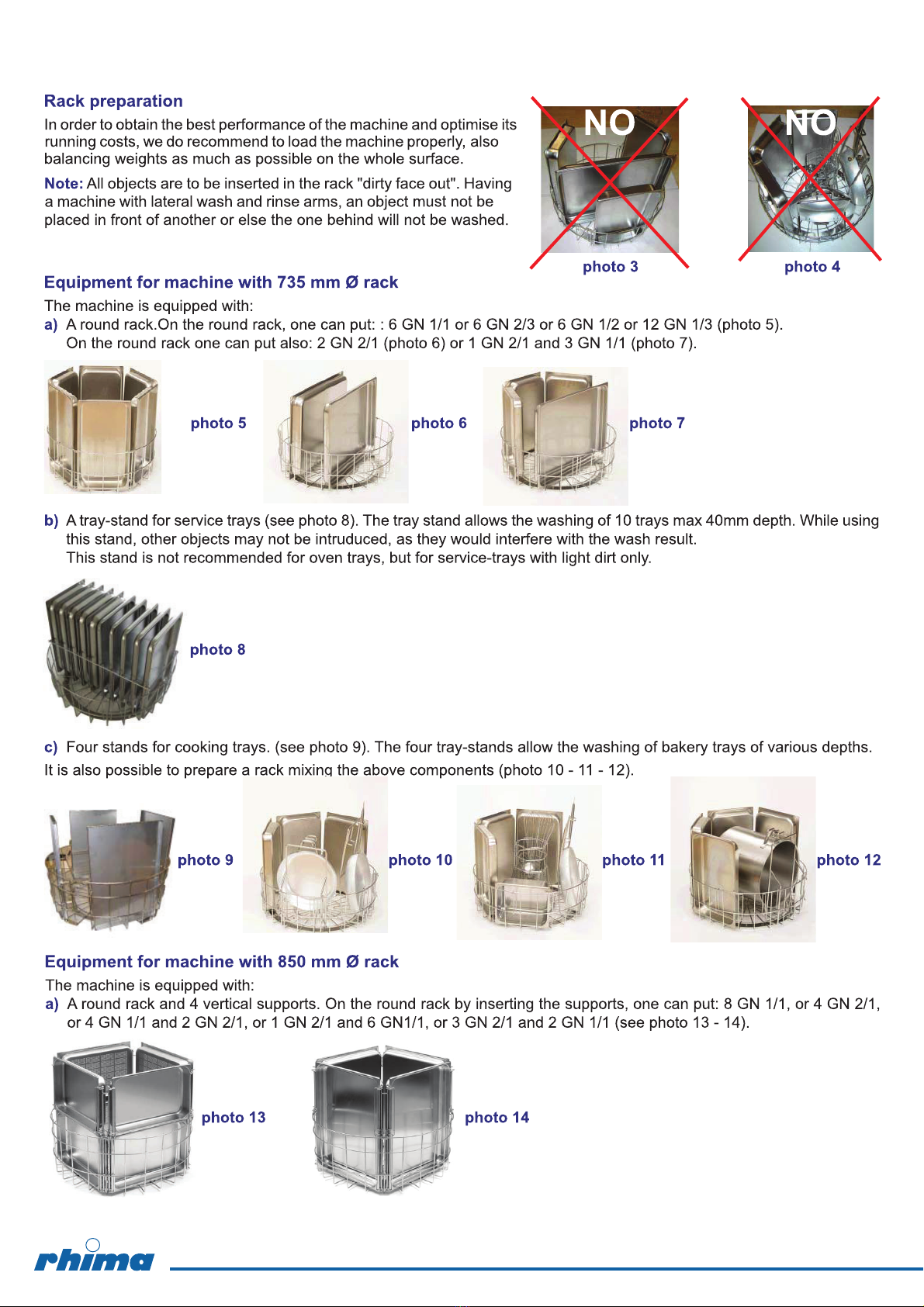 Rack preparation

In order to obtain the best performance of the machine and optimise its running costs, we do recommend to load the machine properly, also balancing weights as much as possible on the whole surface.

Note: All objects are to be inserted in the rack "dirty face out". Having a machine with lateral wash and rinse arms, an object must not be placed in front of another or else the one behind will not be washed.

NO

photo 3

NO

photo 4

Equipment for machine with 735 mm Ø rack

The machine is equipped with:

a) A round rack.On the round rack, one can put: : 6 GN 1/1 or 6 GN 2/3 or 6 GN 1/2 or 12 GN 1/3 (photo 5). On the round rack one can put also: 2 GN 2/1 (photo 6) or 1 GN 2/1 and 3 GN 1/1 (photo 7).

photo 5

photo 6

photo 7

b) A tray-stand for service trays (see photo 8). The tray stand allows the washing of 10 trays max 40mm depth. While using this stand, other objects may not be intruduced, as they would interfere with the wash result. This stand is not recommended for oven trays, but for service-trays with light dirt only.

photo 8

c) Four stands for cooking trays. (see photo 9). The four tray-stands allow the washing of bakery trays of various depths.

It is also possible to prepare a rack mixing the above components (photo 10 - 11 - 12).

photo 9

photo 10

photo 11

photo 12

Equipment for machine with 850 mm Ø rack

The machine is equipped with:

a) A round rack and 4 vertical supports. On the round rack by inserting the supports, one can put: 8 GN 1/1, or 4 GN 2/1, or 4 GN 1/1 and 2 GN 2/1, or 1 GN 2/1 and 6 GN1/1, or 3 GN 2/1 and 2 GN 1/1 (see photo 13 - 14).

photo 13

photo 14

rhima