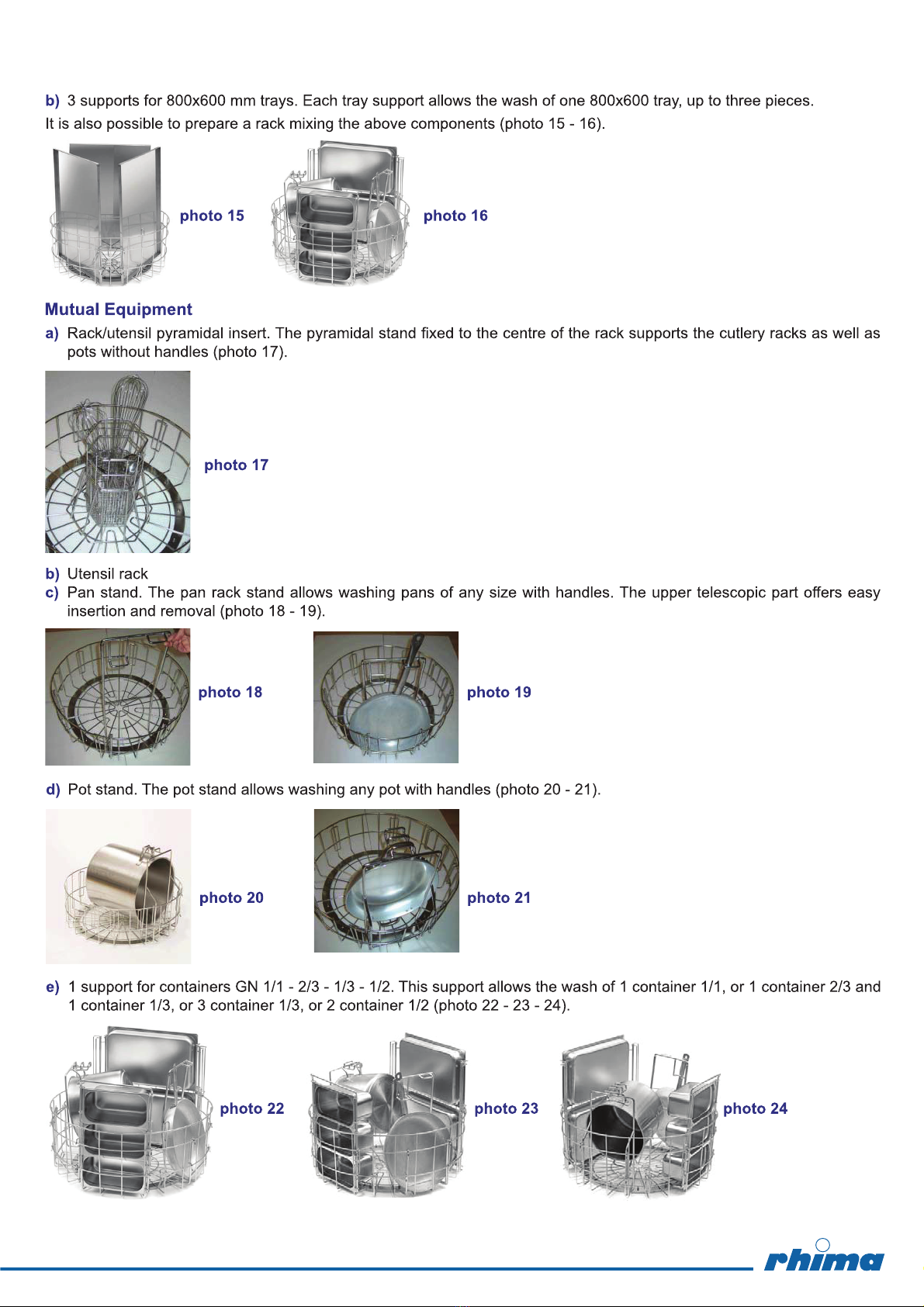 b) 3 supports for 800x600 mm trays. Each tray support allows the wash of one 800x600 tray, up to three pieces.
It is also possible to prepare a rack mixing the above components (photo 15 - 16).

photo 15

photo 16

Mutual Equipment

a) Rack/utensil pyramidal insert. The pyramidal stand fixed to the centre of the rack supports the cutlery racks as well as pots without handles (photo 17).

photo 17

b) Utensil rack
c) Pan stand. The pan rack stand allows washing pans of any size with handles. The upper telescopic part offers easy insertion and removal (photo 18 - 19).

photo 18

photo 19

d) Pot stand. The pot stand allows washing any pot with handles (photo 20 - 21).

photo 20

photo 21

e) 1 support for containers GN 1/1 - 2/3 - 1/3 - 1/2. This support allows the wash of 1 container 1/1, or 1 container 2/3 and 1 container 1/3, or 3 container 1/3, or 2 container 1/2 (photo 22 - 23 - 24).

photo 22

photo 23

photo 24

rhima