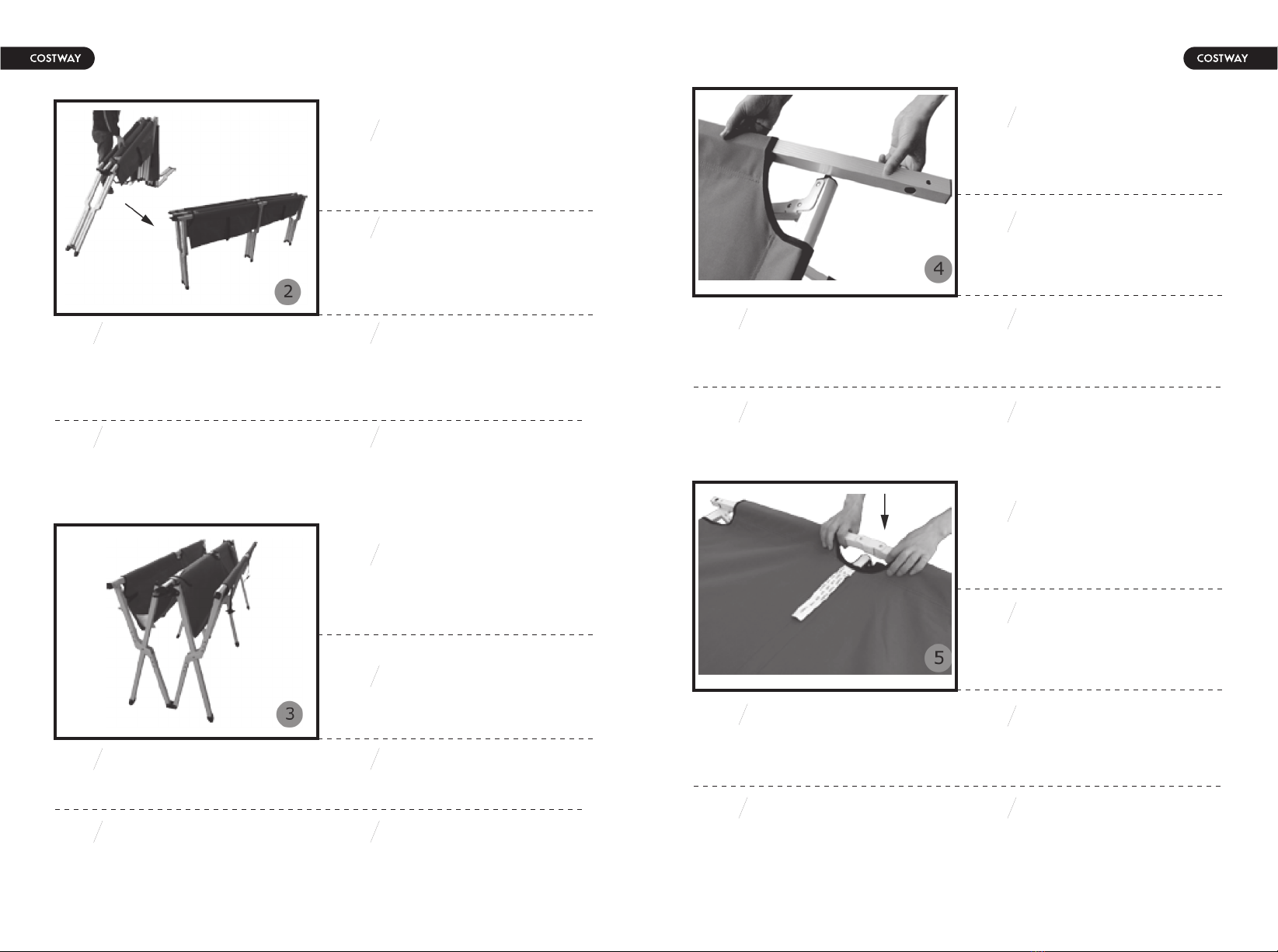 COSTWAY

2

3

COSTWAY

4

5