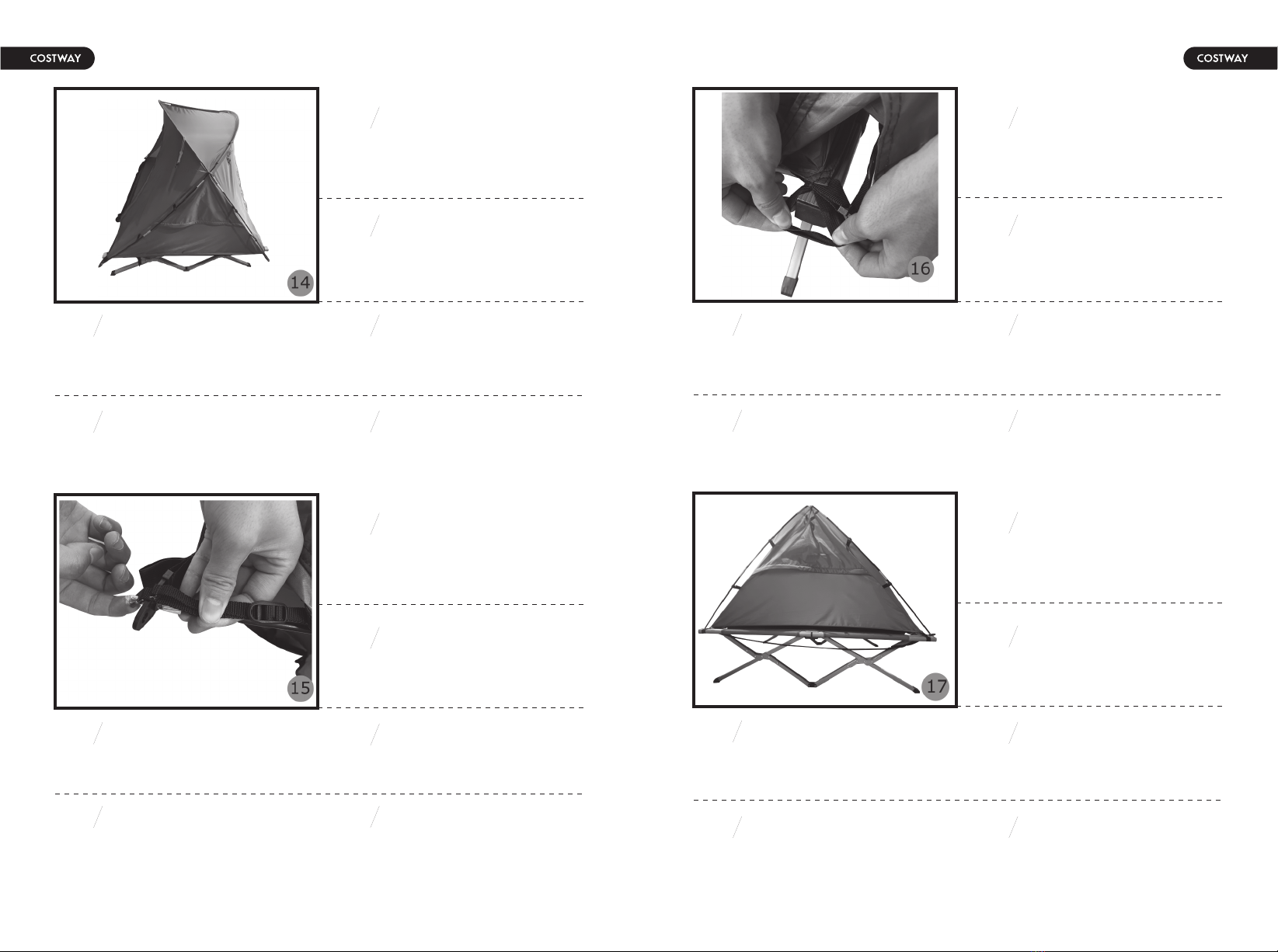 COSTWAY

14

15

COSTWAY

16

17