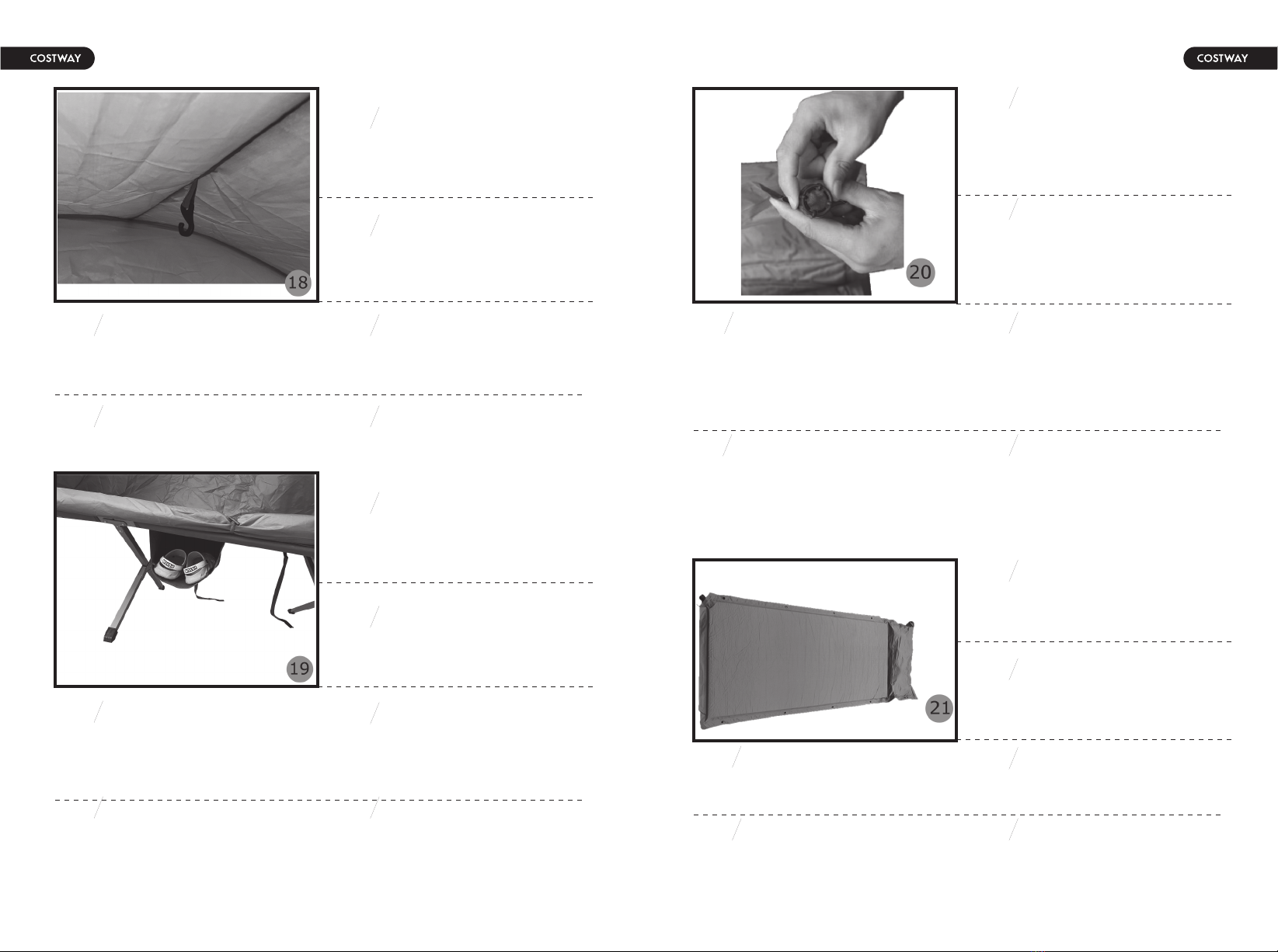 COSTWAY

18

19

COSTWAY

20

21