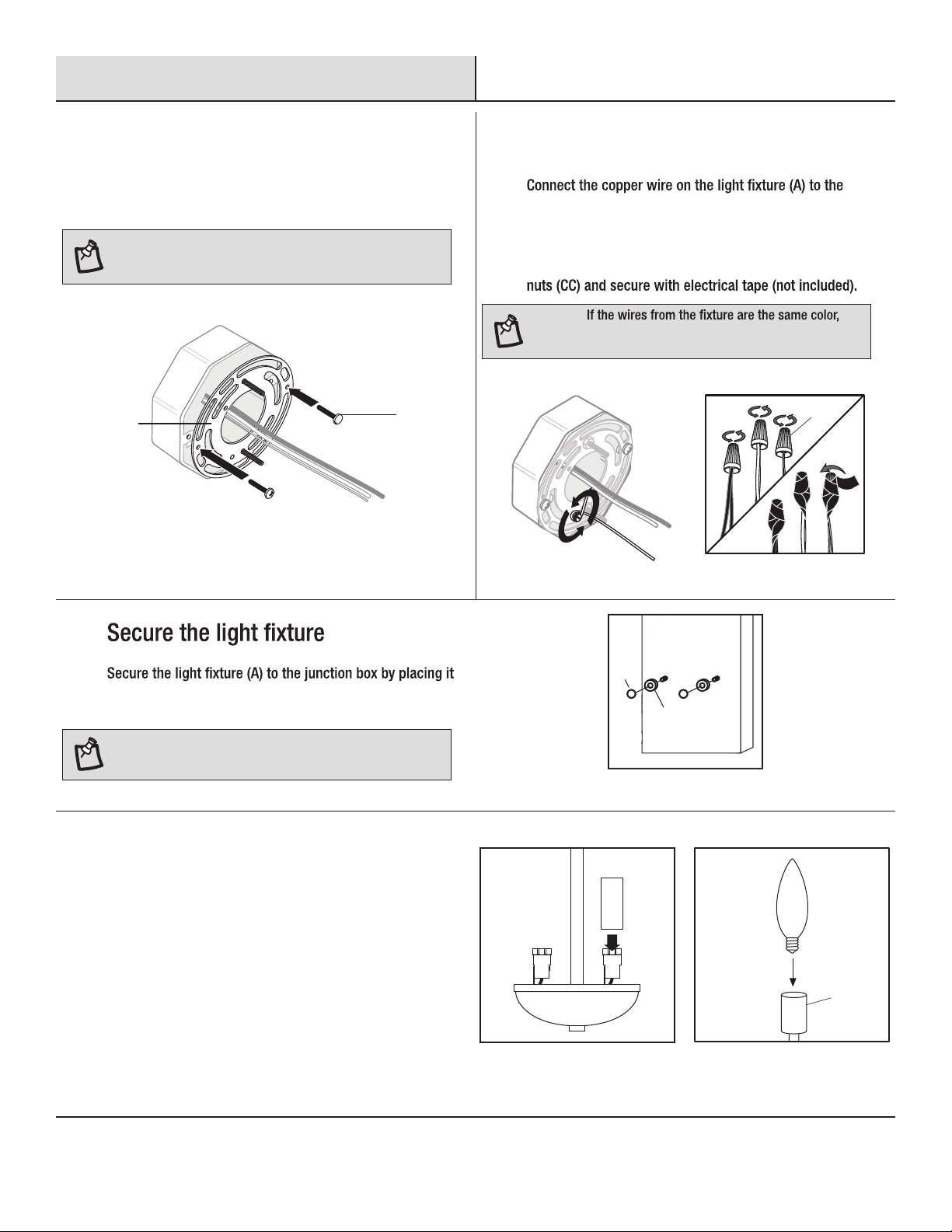 Connect the copper wire on the light fixture (A) to the

nuts (CC) and secure with electrical tape (not included).

If the wires from the fixture are the same color,

Secure the light fixture

Secure the light fixture (A) to the junction box by placing it