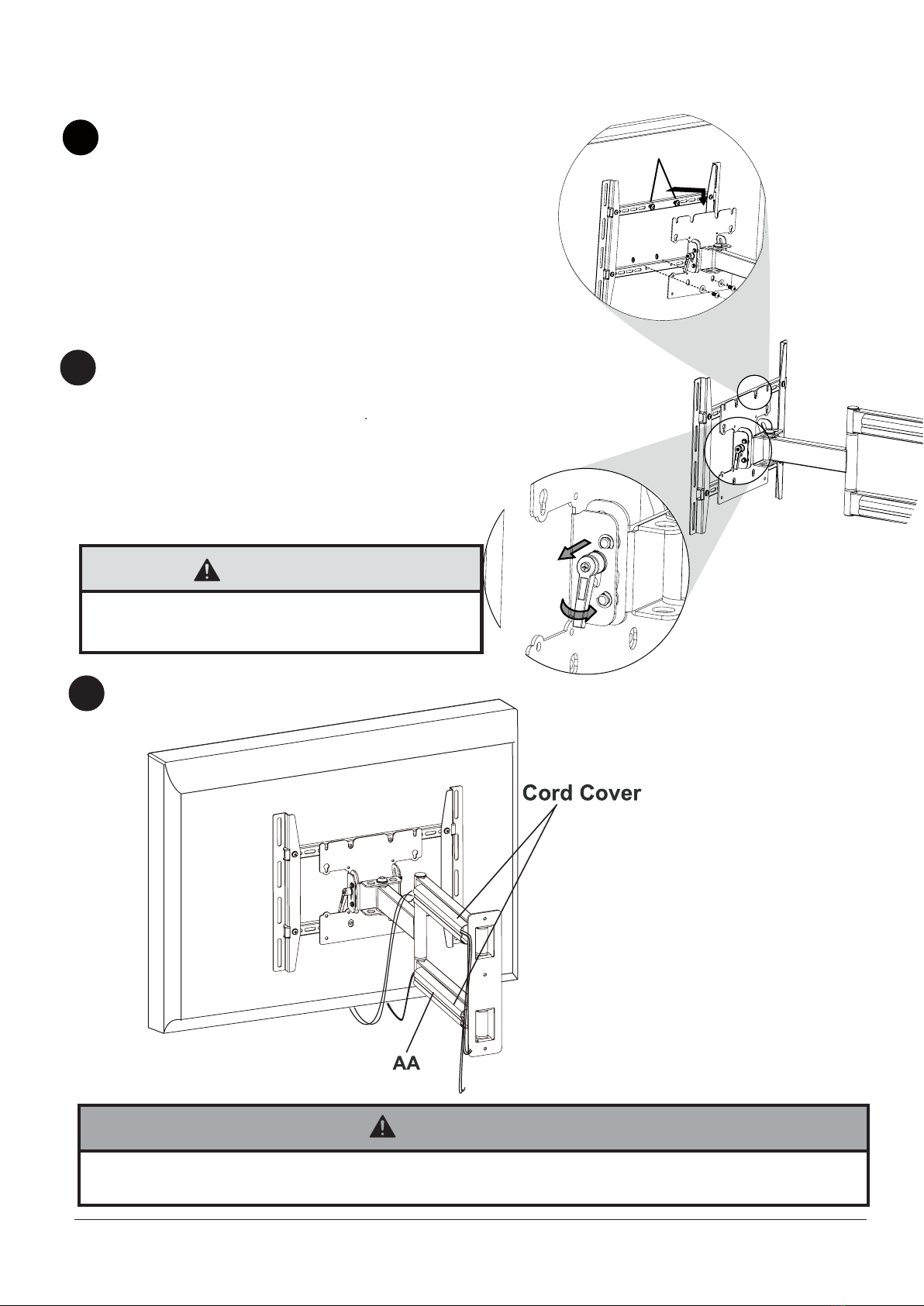 Cord Cover

AA