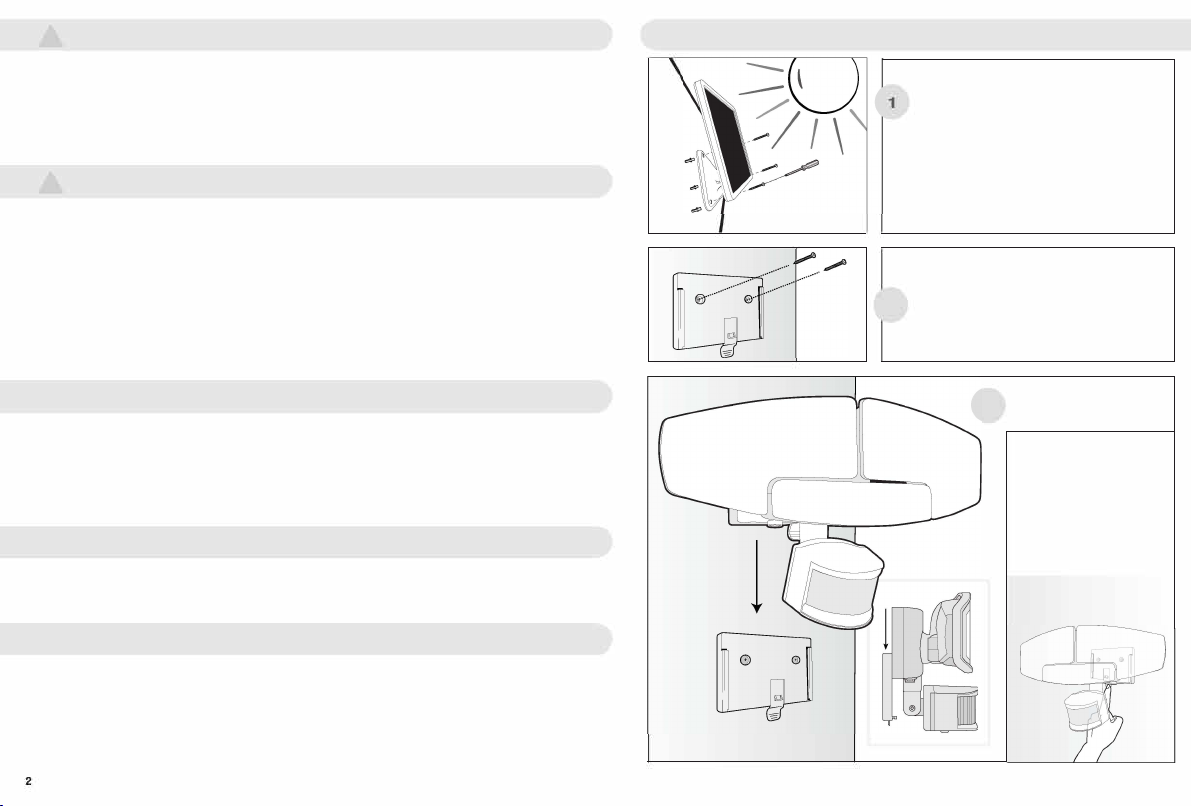 1

2