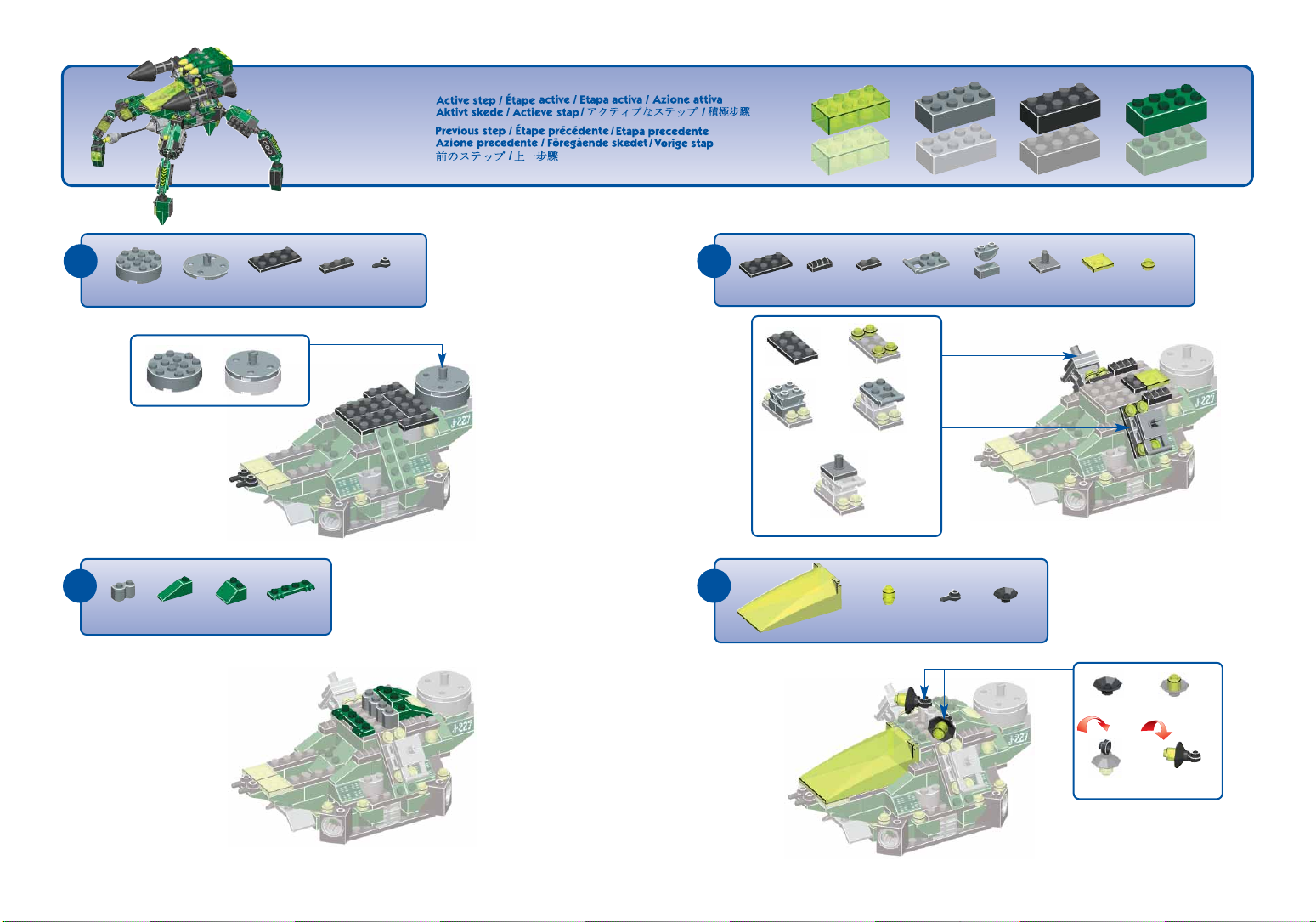 Active step / Étape active / Etapa activa / Azione attiva
Aktivt skede / Actieve stap / アクティブなステップ / 積極步驟

Previous step / Étape précédente / Etapa precedente
Azione precedente / Föregående skedet / Vorige stap
前のステップ / 上一步驟

J-227

J-227

J-227

J-227