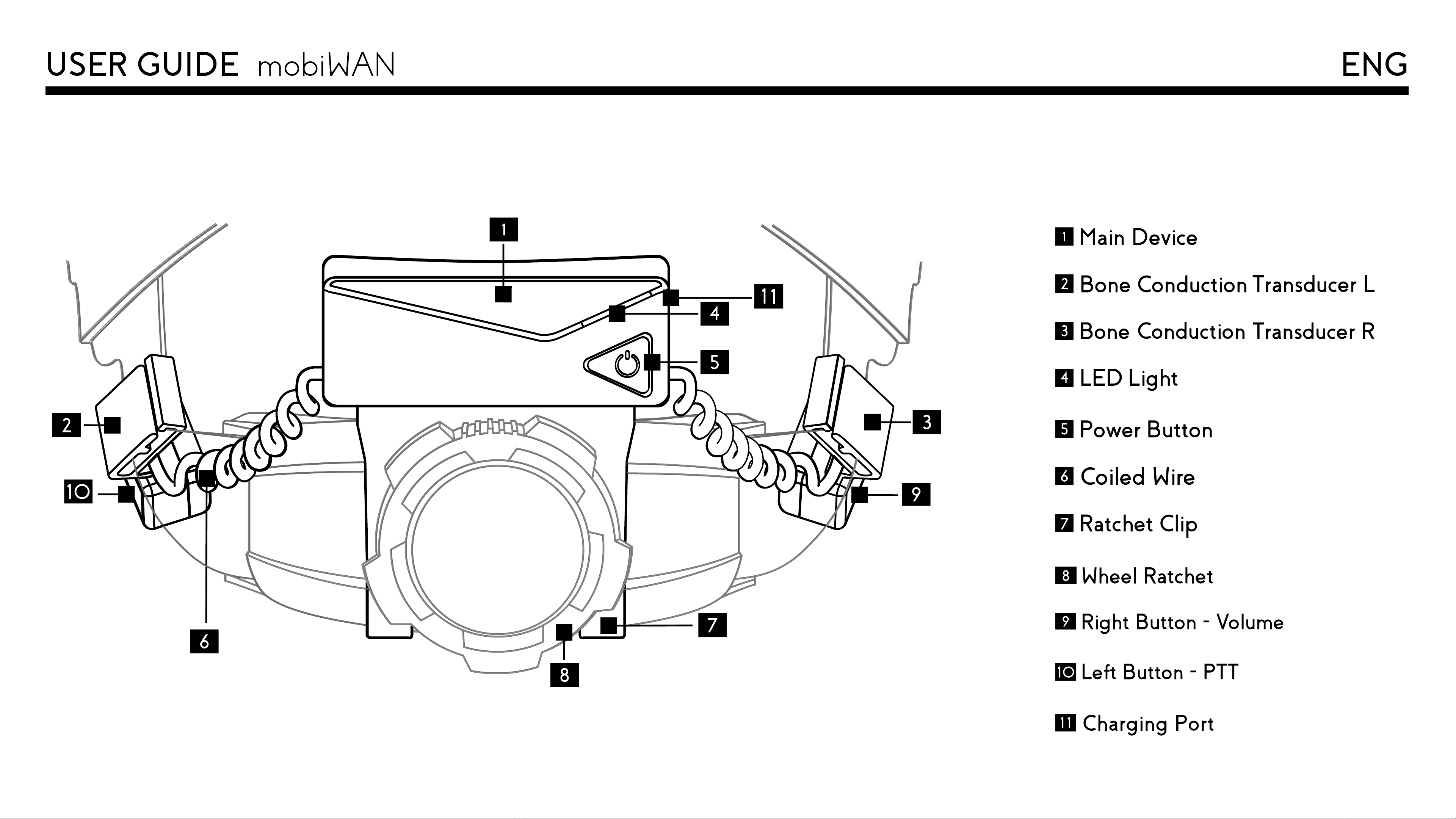 USER GUIDE mobiWAN

ENG

1
11
4
5
2
3
10
9
6
7
8

1 Main Device

2 Bone Conduction Transducer L

3 Bone Conduction Transducer R

4 LED Light

5 Power Button

6 Coiled Wire

7 Ratchet Clip

8 Wheel Ratchet

9 Right Button - Volume

10 Left Button - PTT

11 Charging Port