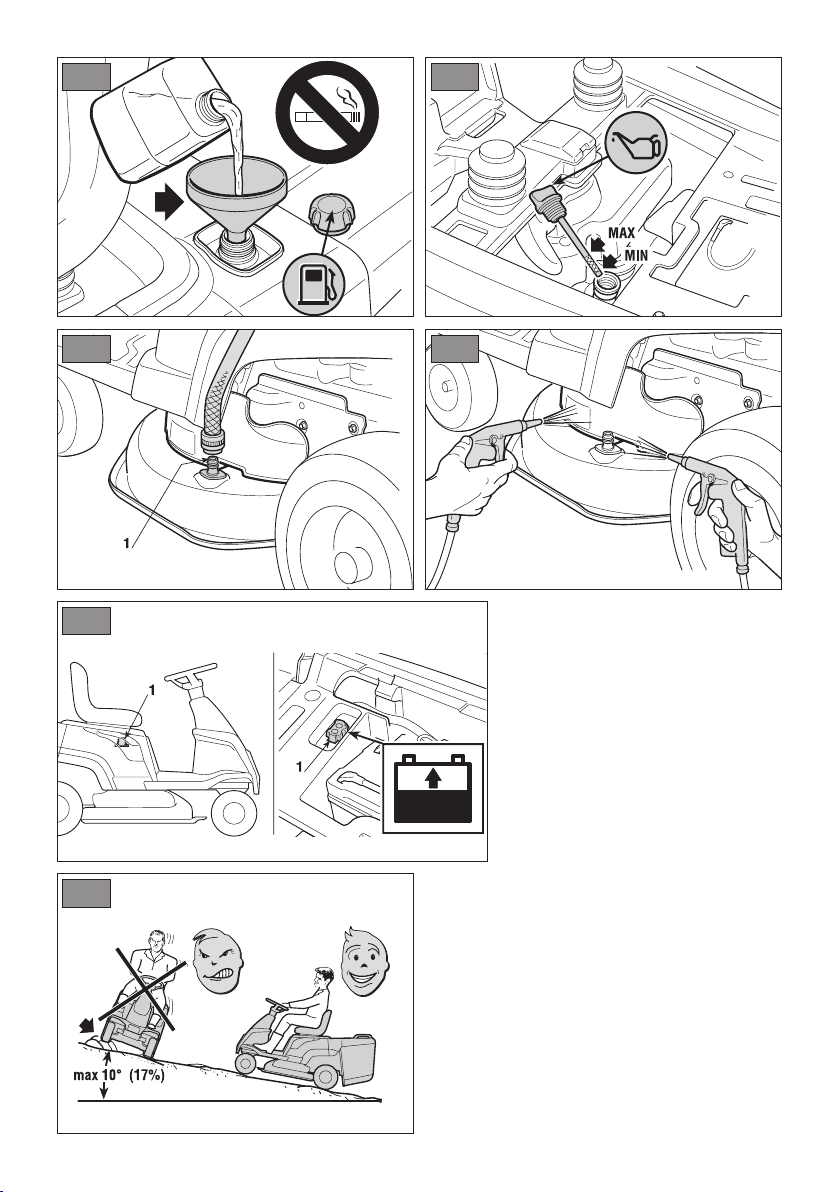 MAX
MIN

1

1

1

max 10° (17%)