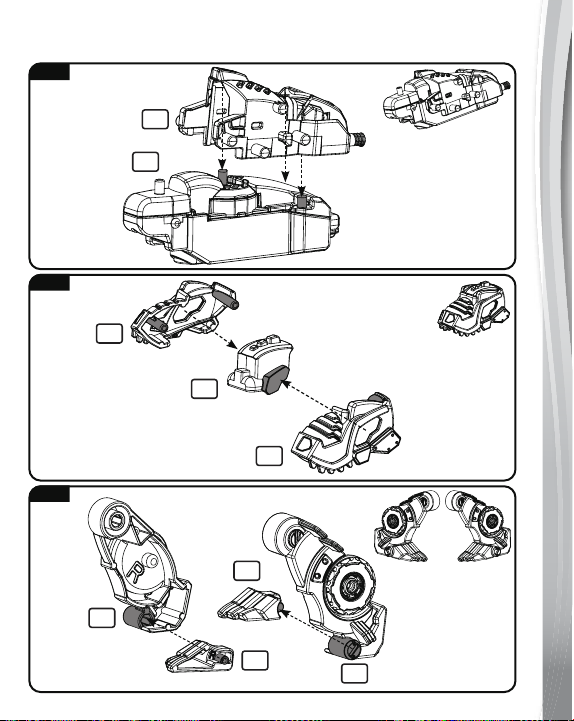 R