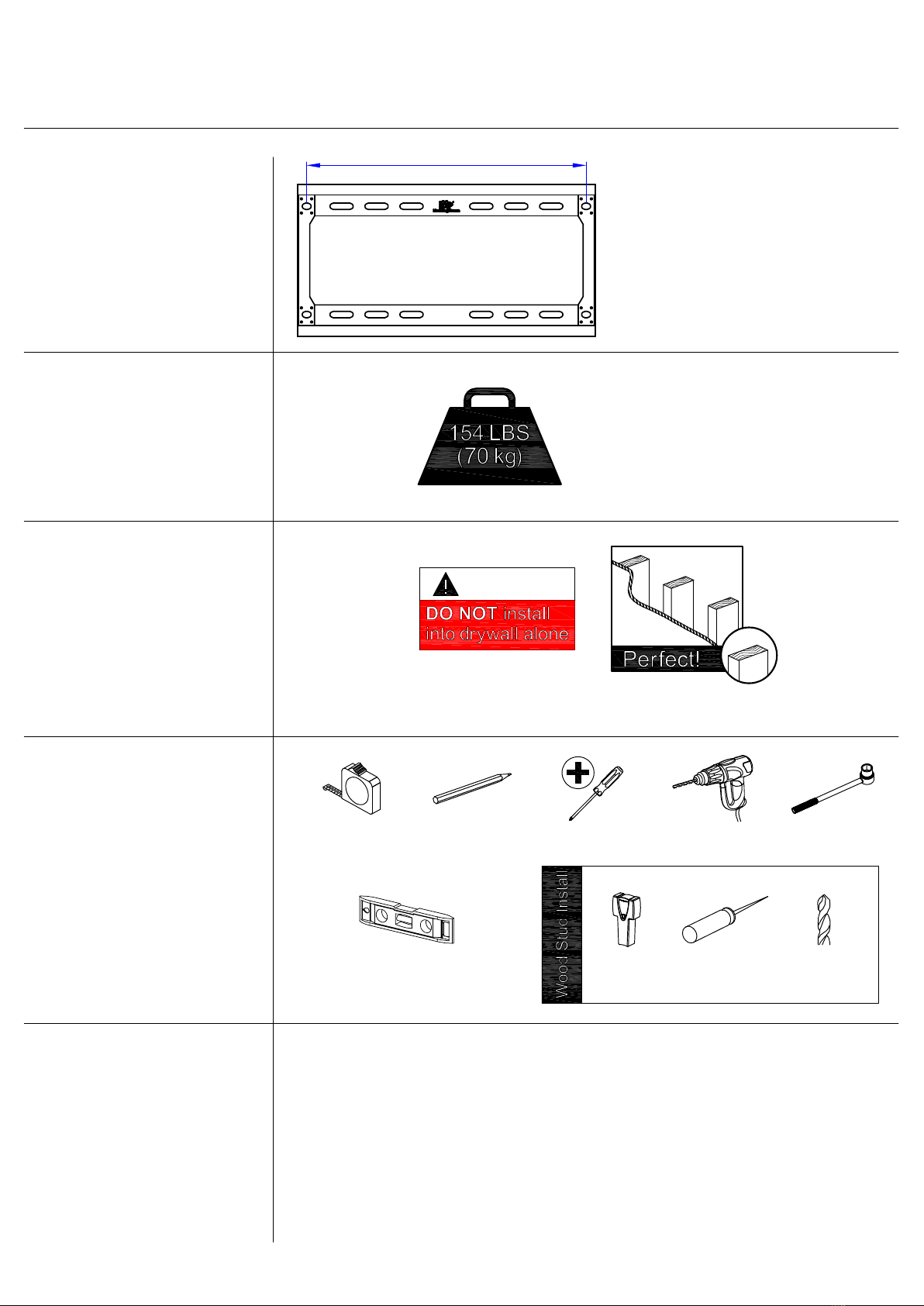 154 LBS
(70 kg)

DO NOT install into drywall alone

Perfect!

Wood Stud Install