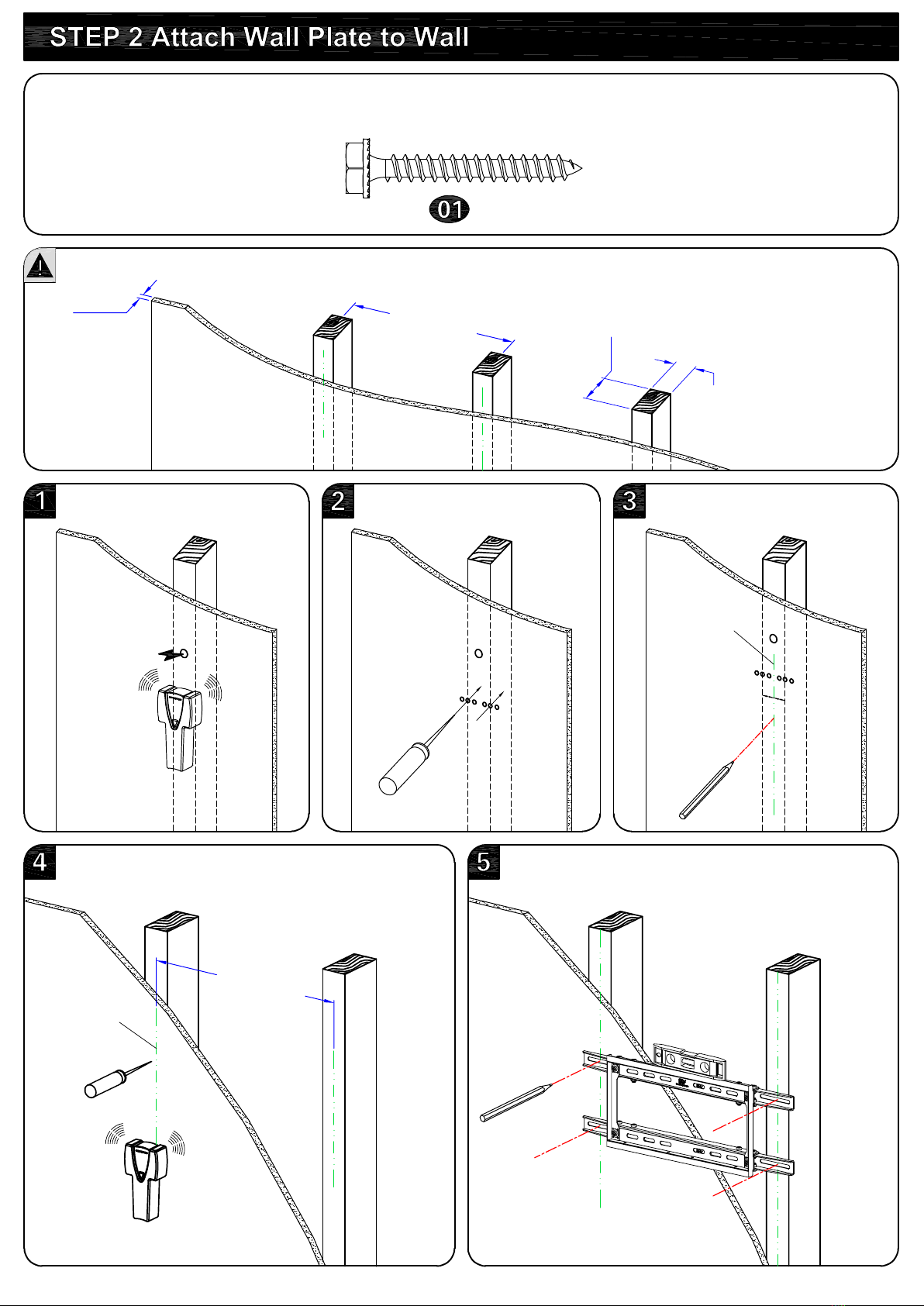 STEP 2 Attach Wall Plate to Wall

01

1

2

3

4

5