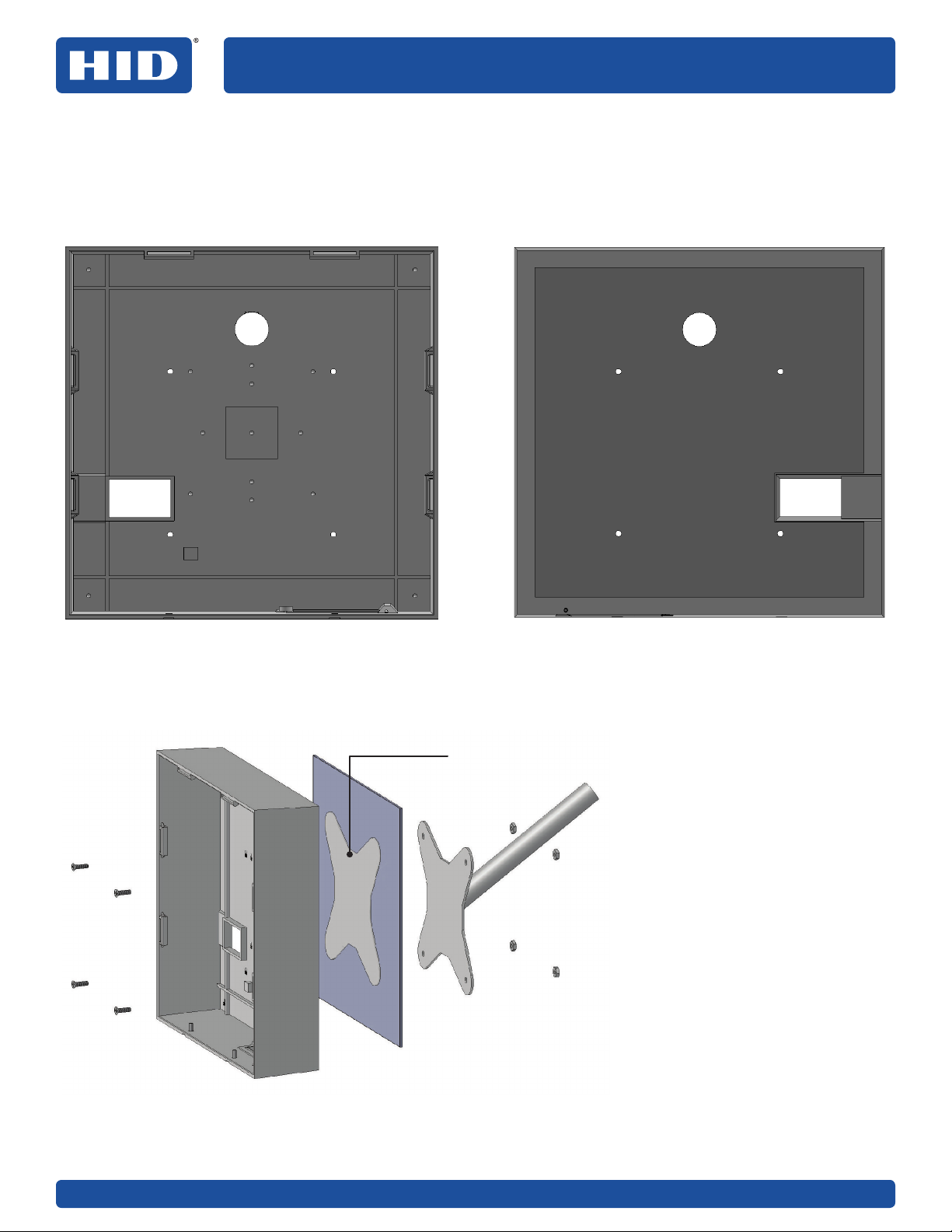 HID®