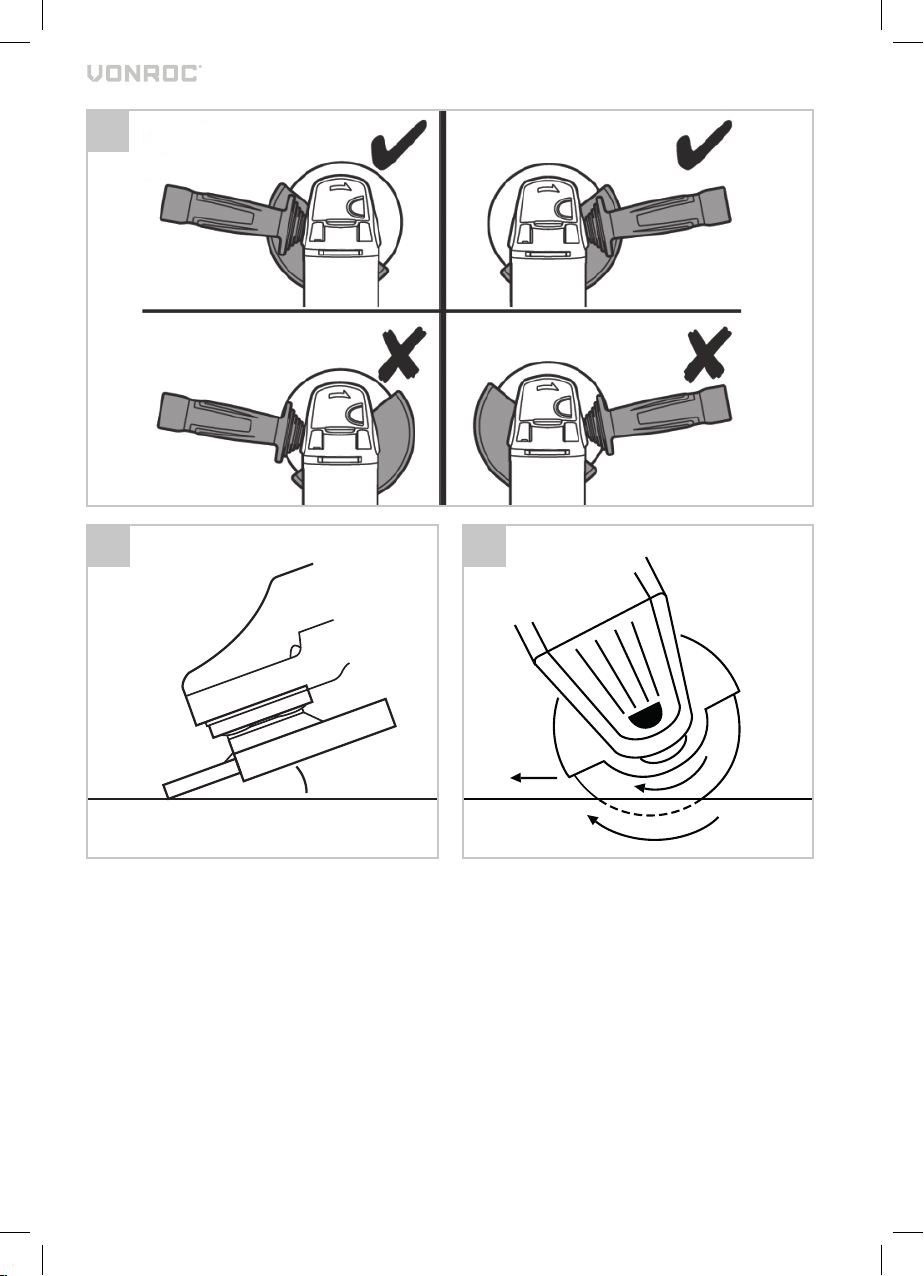 VONROC