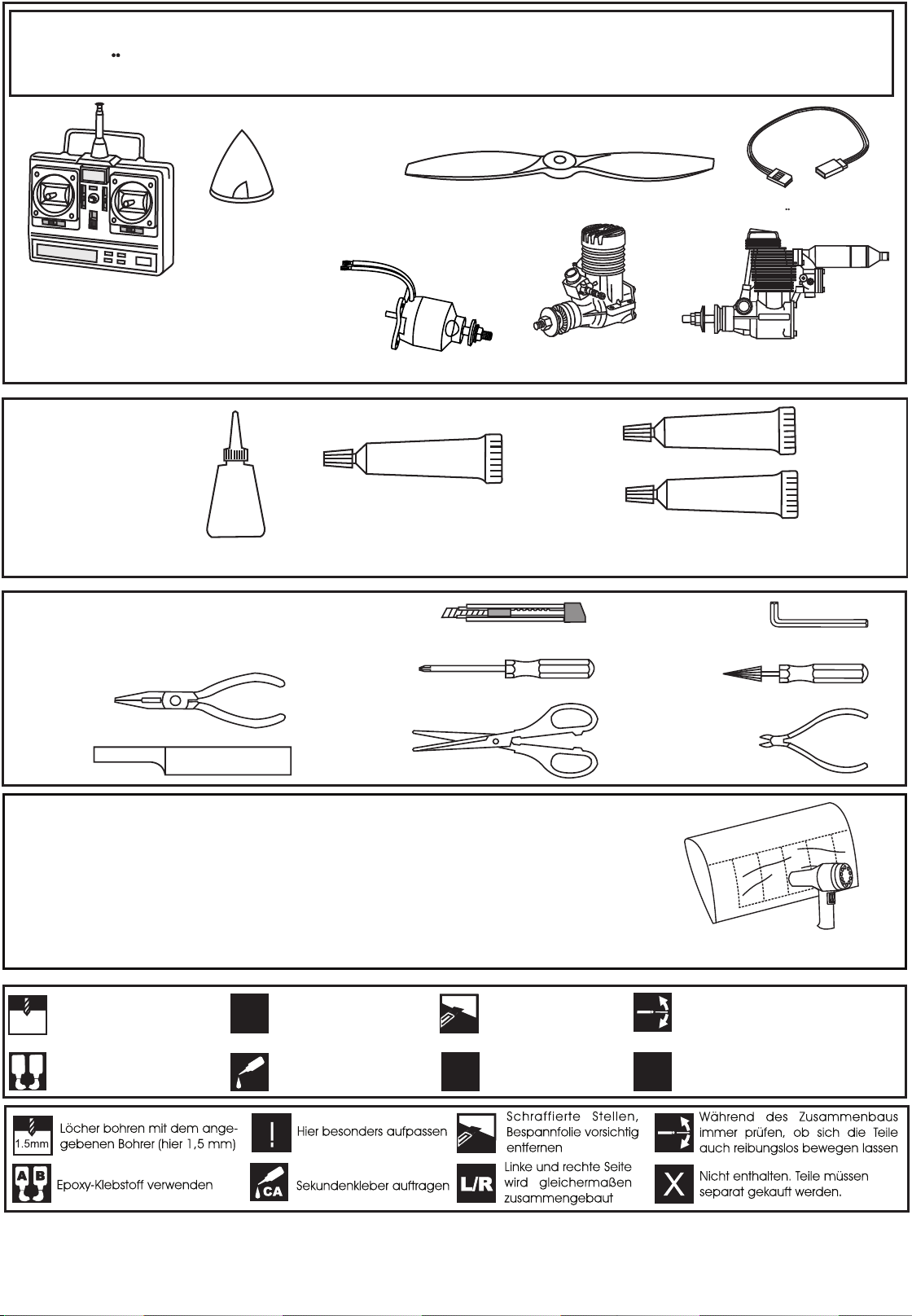 1.5mm Löcher bohren mit dem angegebenen Bohrer (hier 1,5 mm)

! Hier besonders aufpassen

Schraffierte Stellen, Bespannfolie vorsichtig entfernen

Während des Zusammenbaus immer prüfen, ob sich die Teile auch reibungslos bewegen lassen

A B Epoxy-Klebstoff verwenden

CA Sekundenkleber auftragen

L/R Linke und rechte Seite wird gleichermaßen zusammengebaut

X Nicht enthalten. Teile müssen separat gekauft werden.