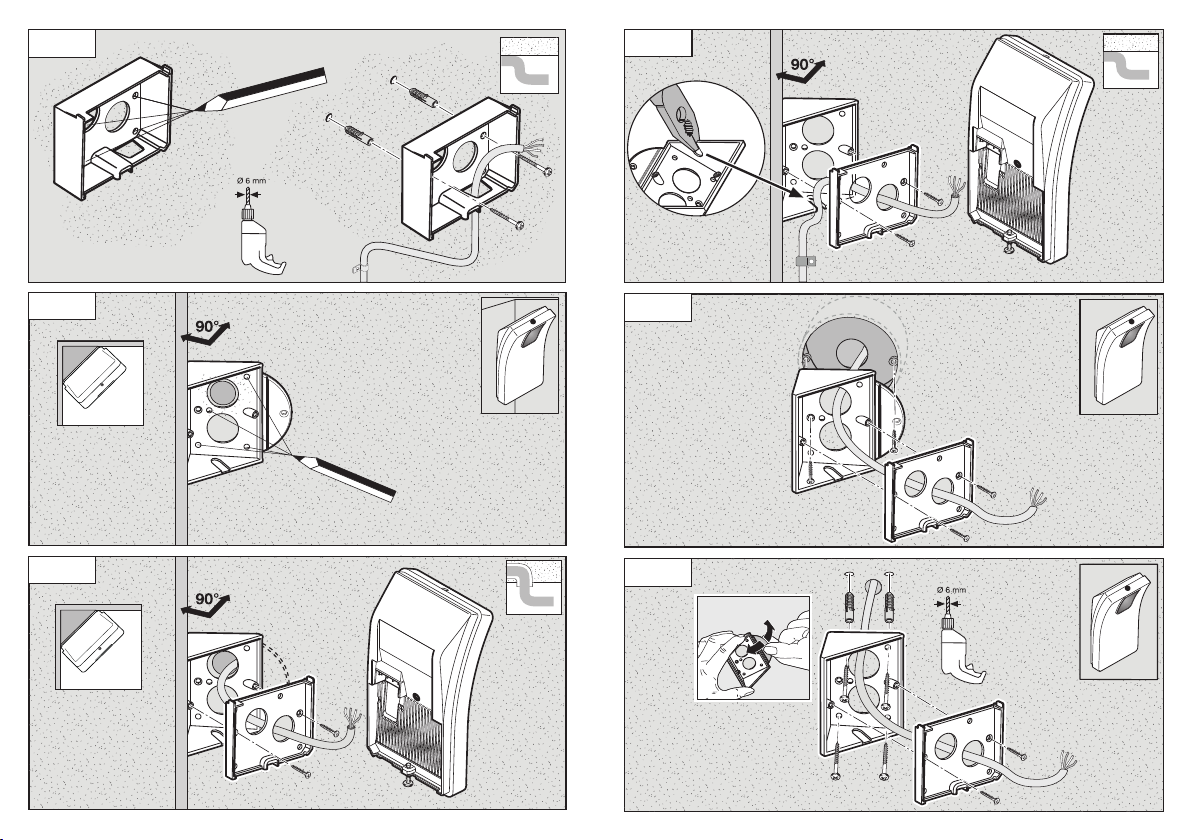 Ø 6 mm

90°

90°

90°

Ø 6 mm