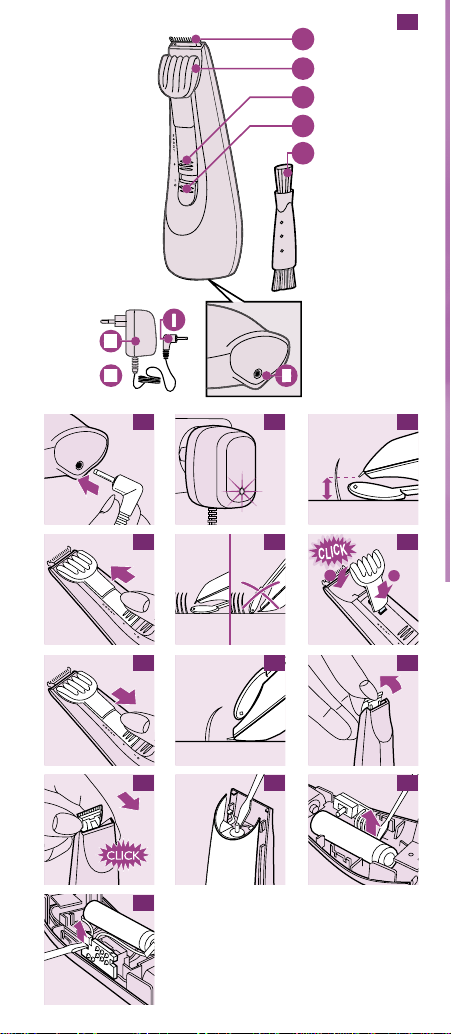 CLICK

CLICK