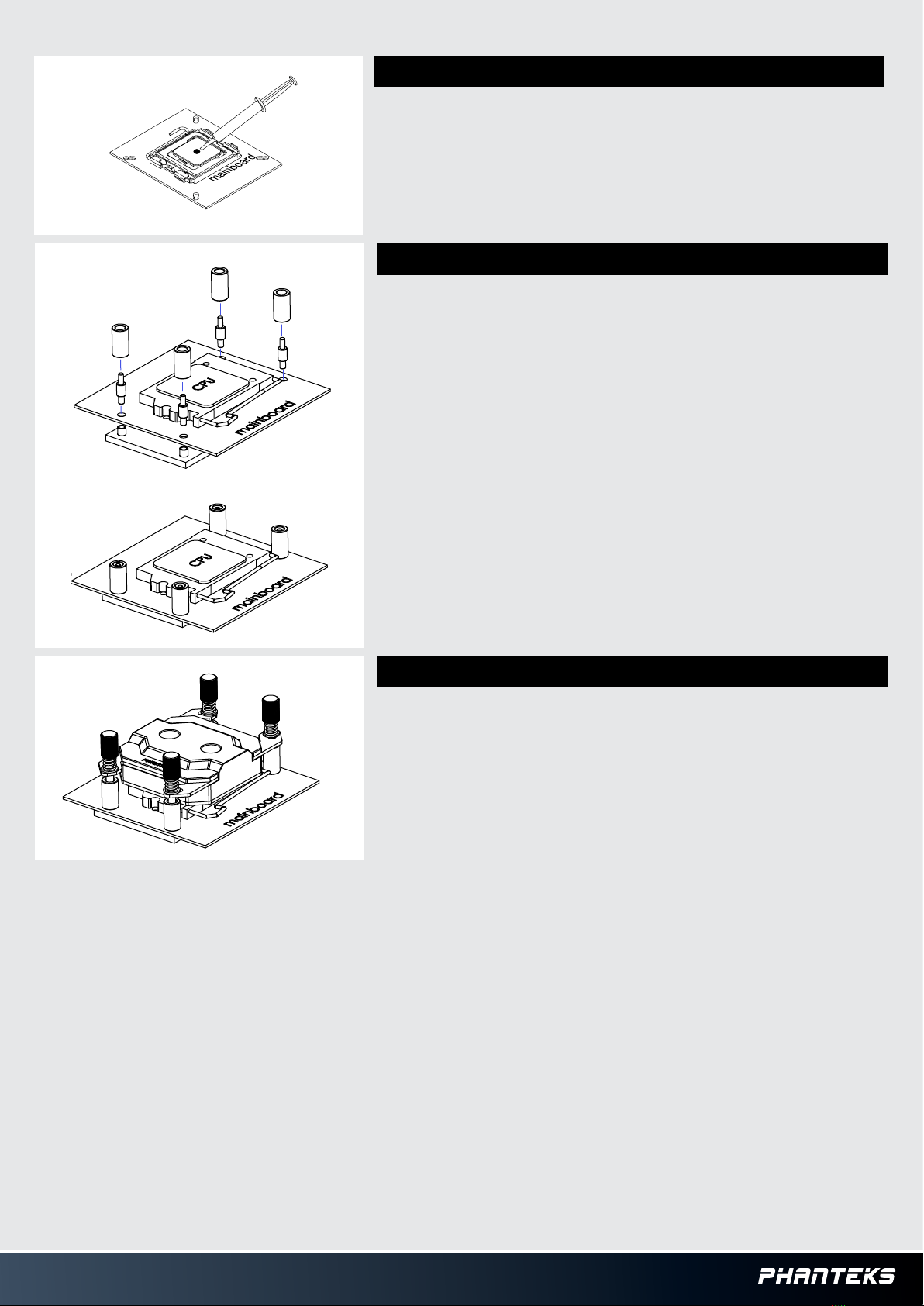 mainboard

CPU

mainboard

CPU

mainboard

mainboard

PHANTEKS