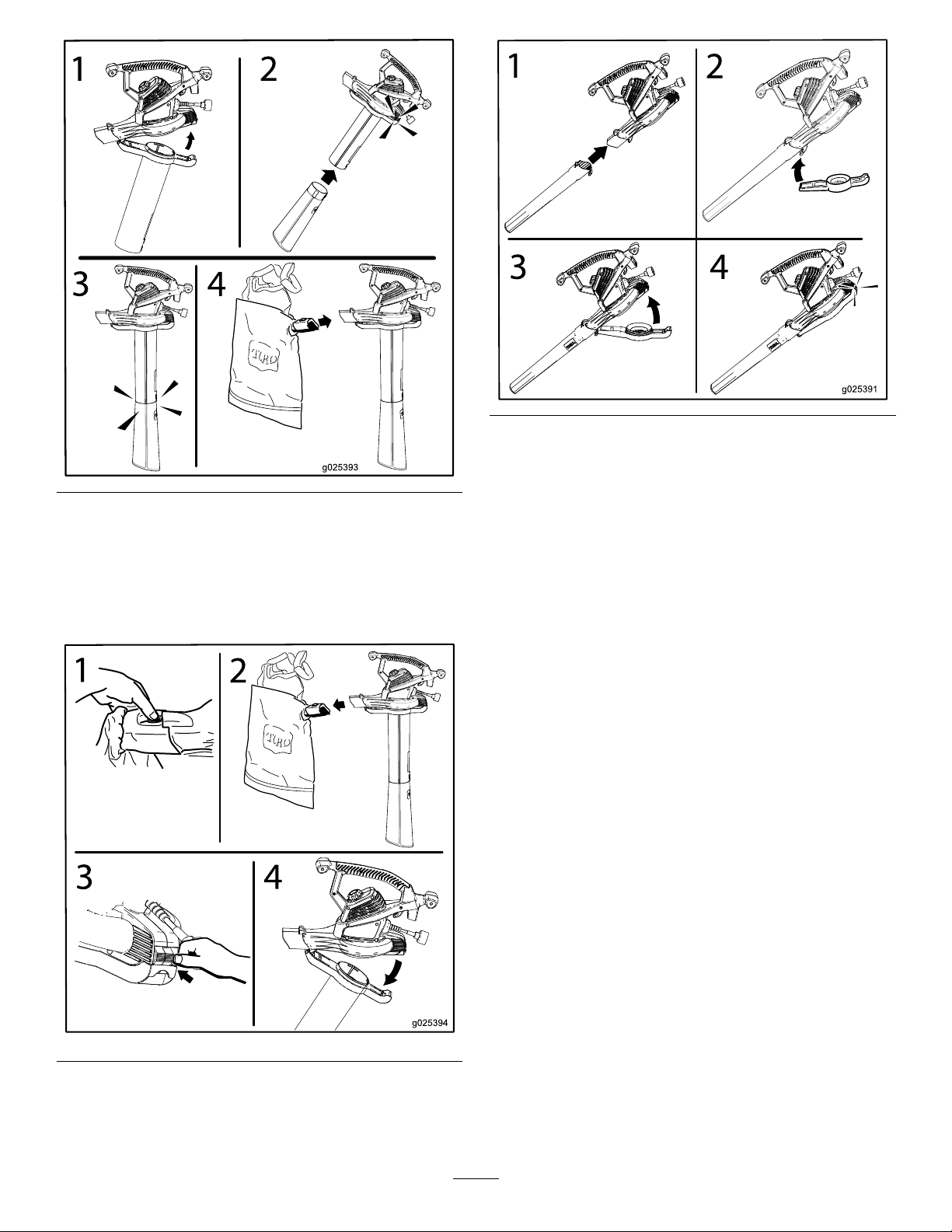 1

2

3

4

TORO

g025393

1

2

TORO

3

4

g025394

1

2

3

4

g025391