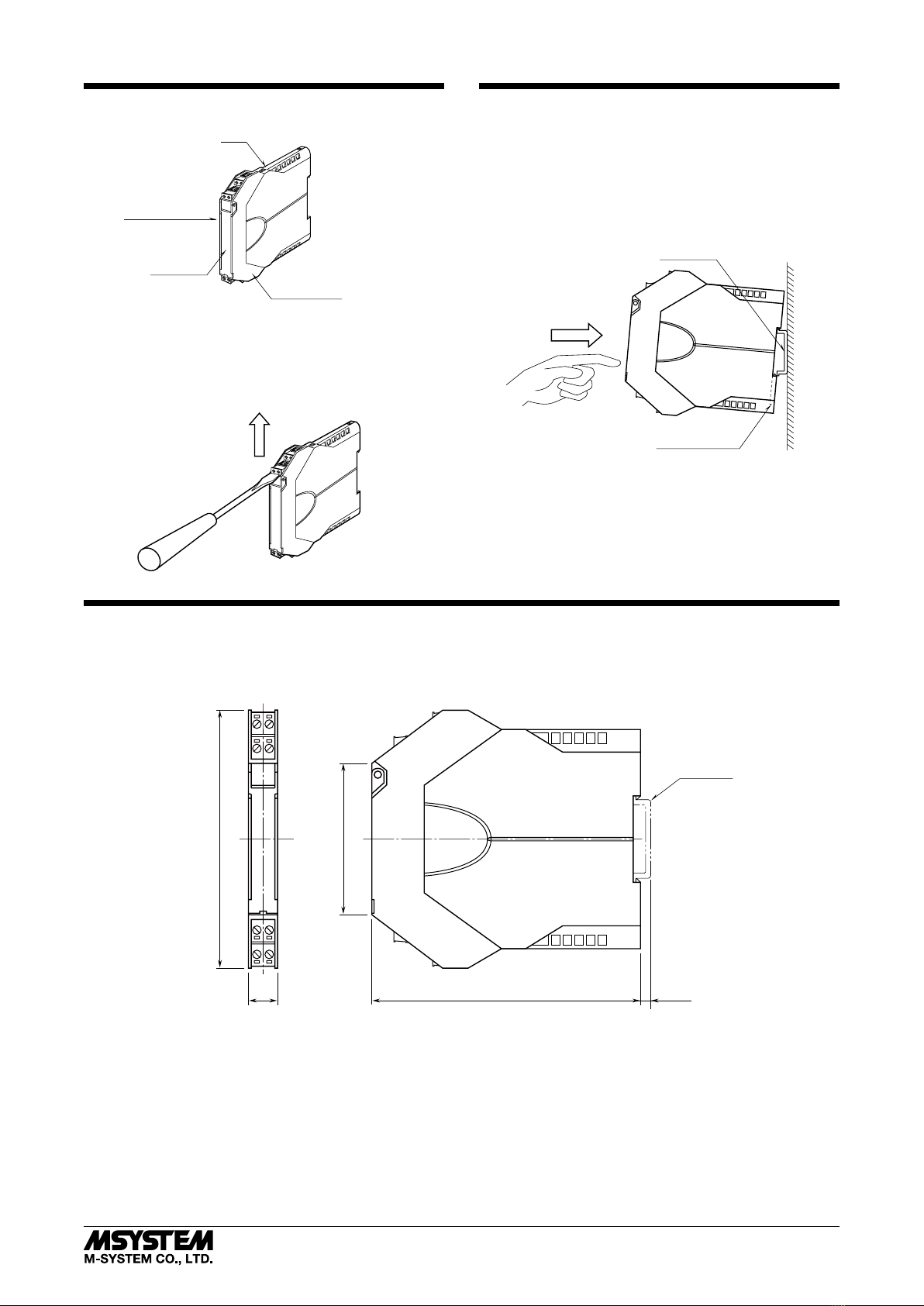 MSYSTEM
M-SYSTEM CO., LTD.