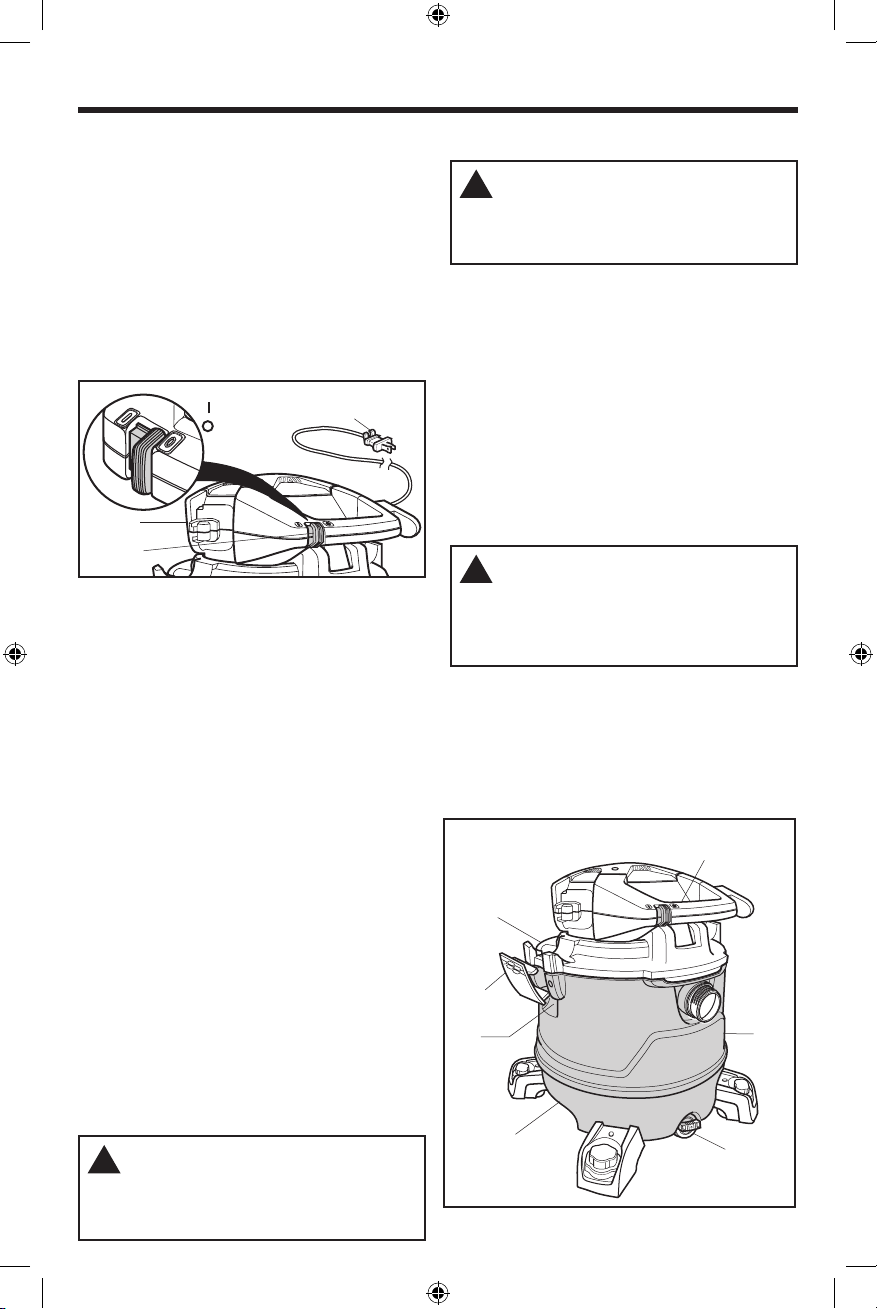 I