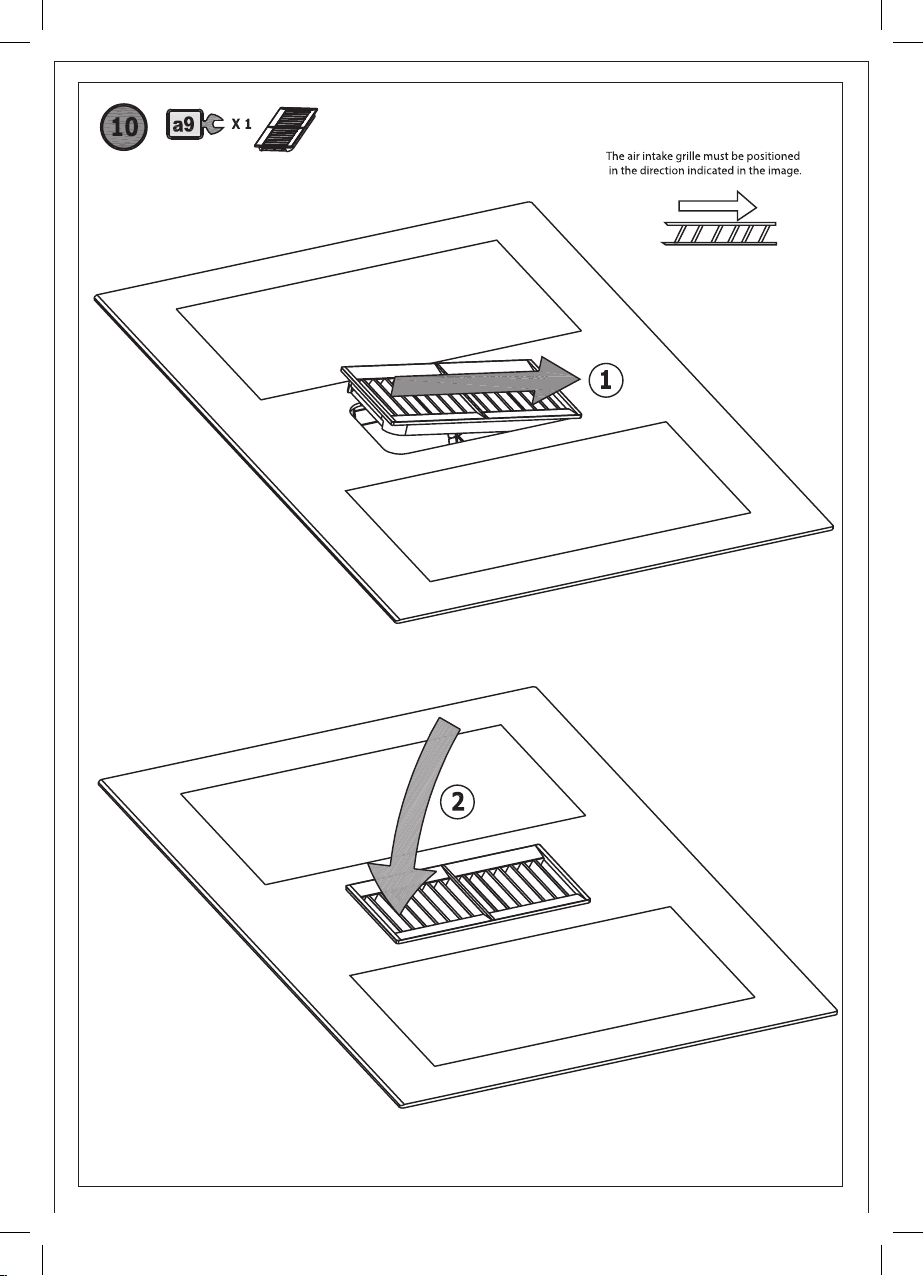 10

a9 X 1

The air intake grille must be positioned in the direction indicated in the image.

1

2