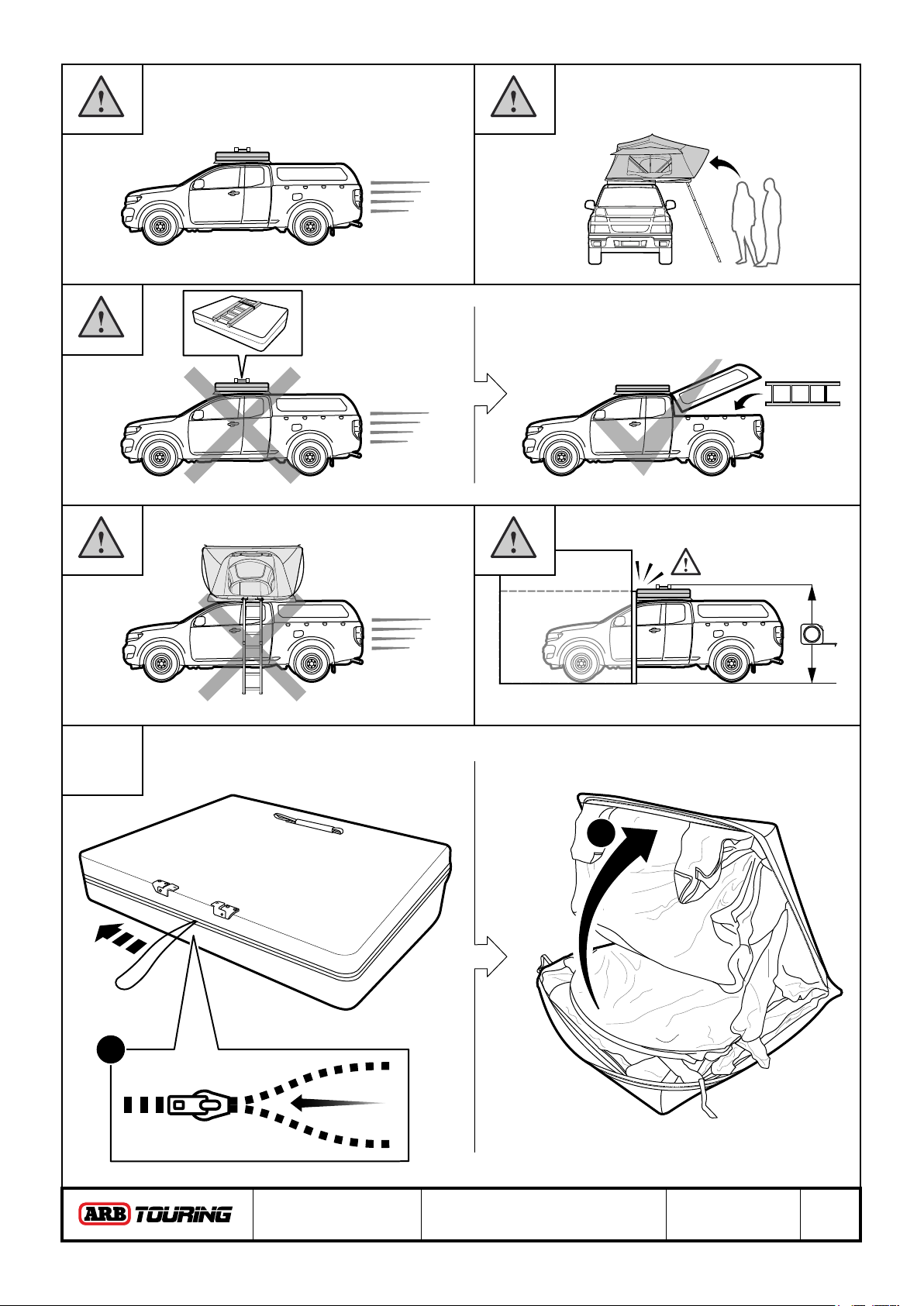 ARB TOURING