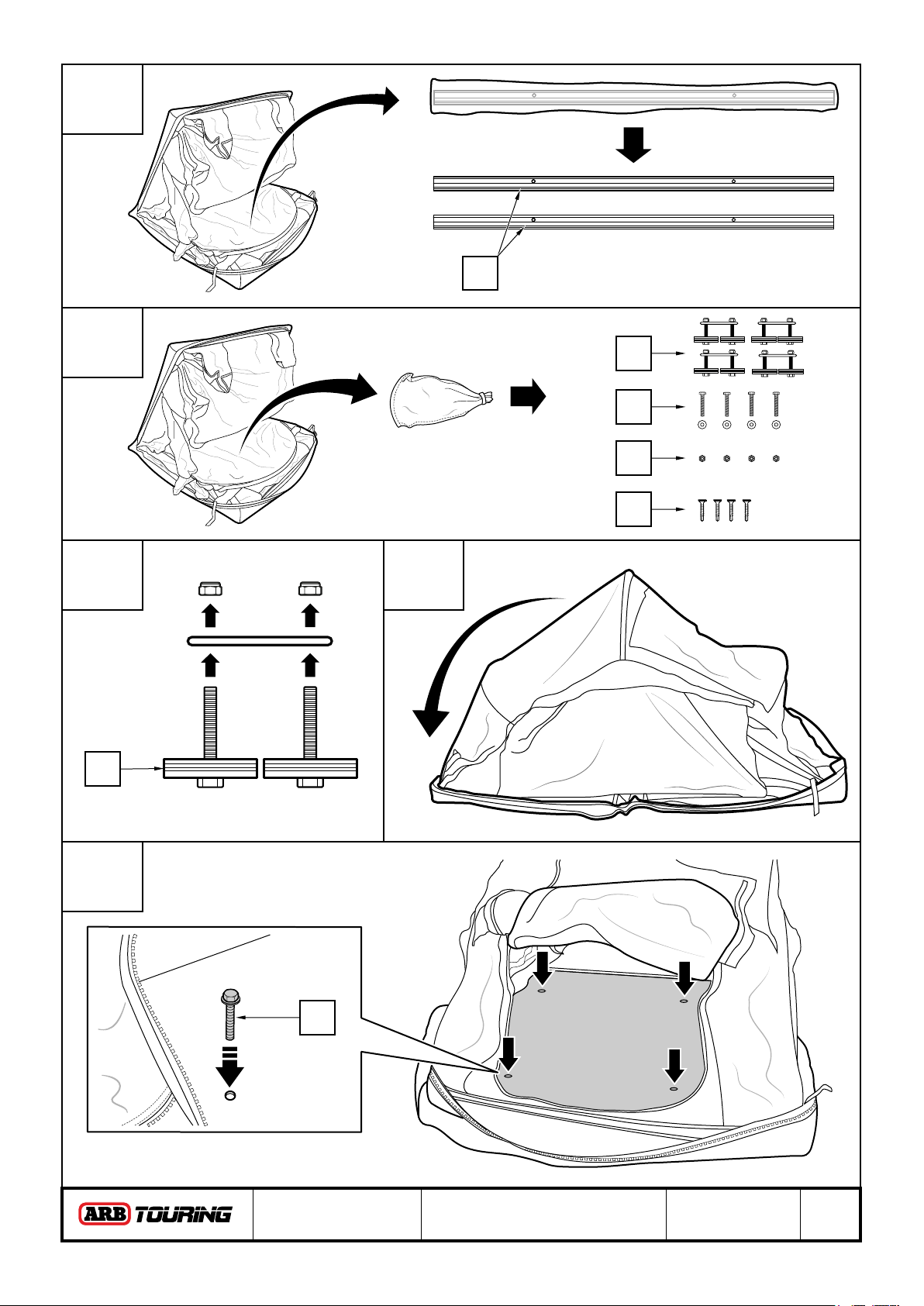 ARB TOURING