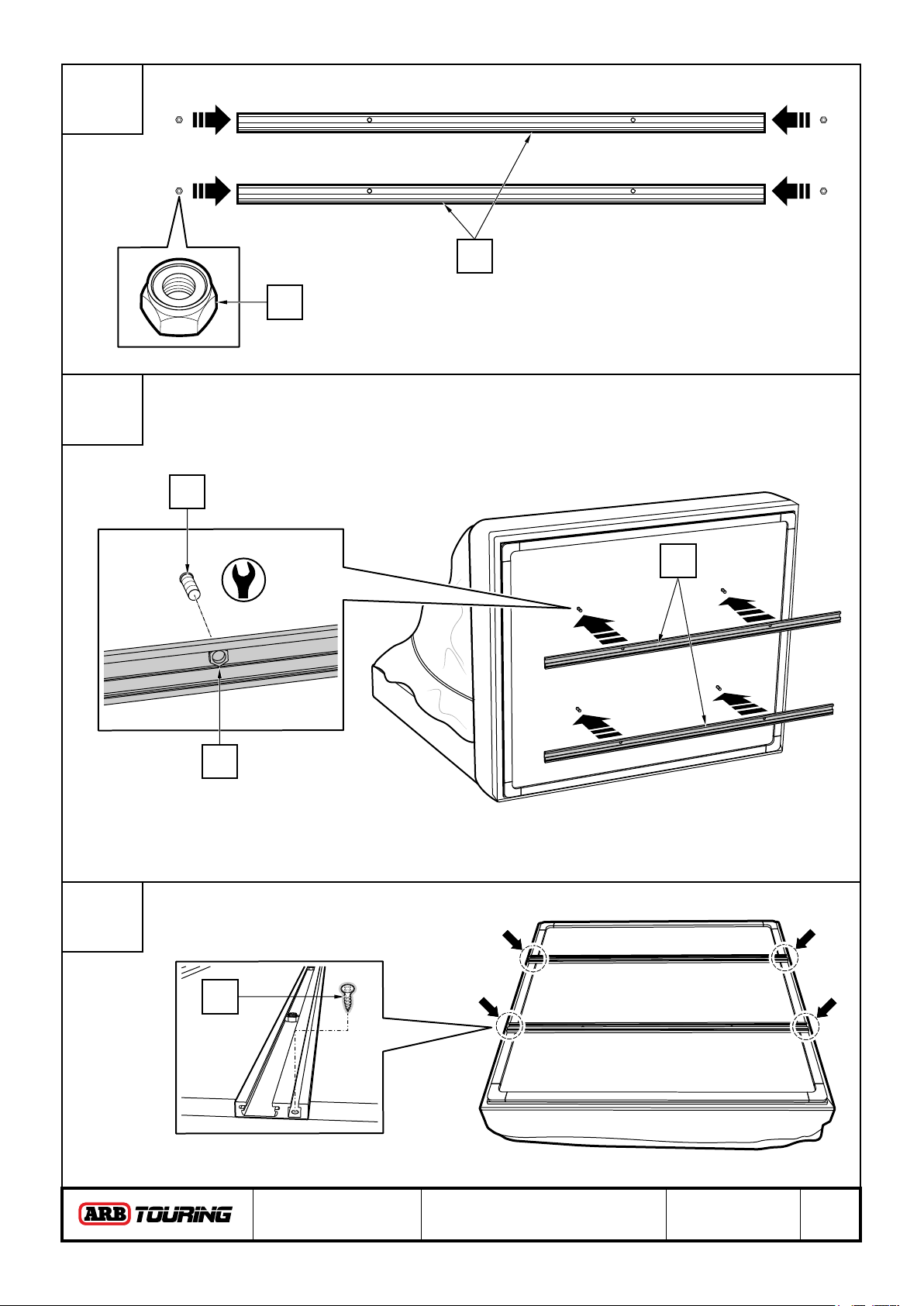 ARB TOURING