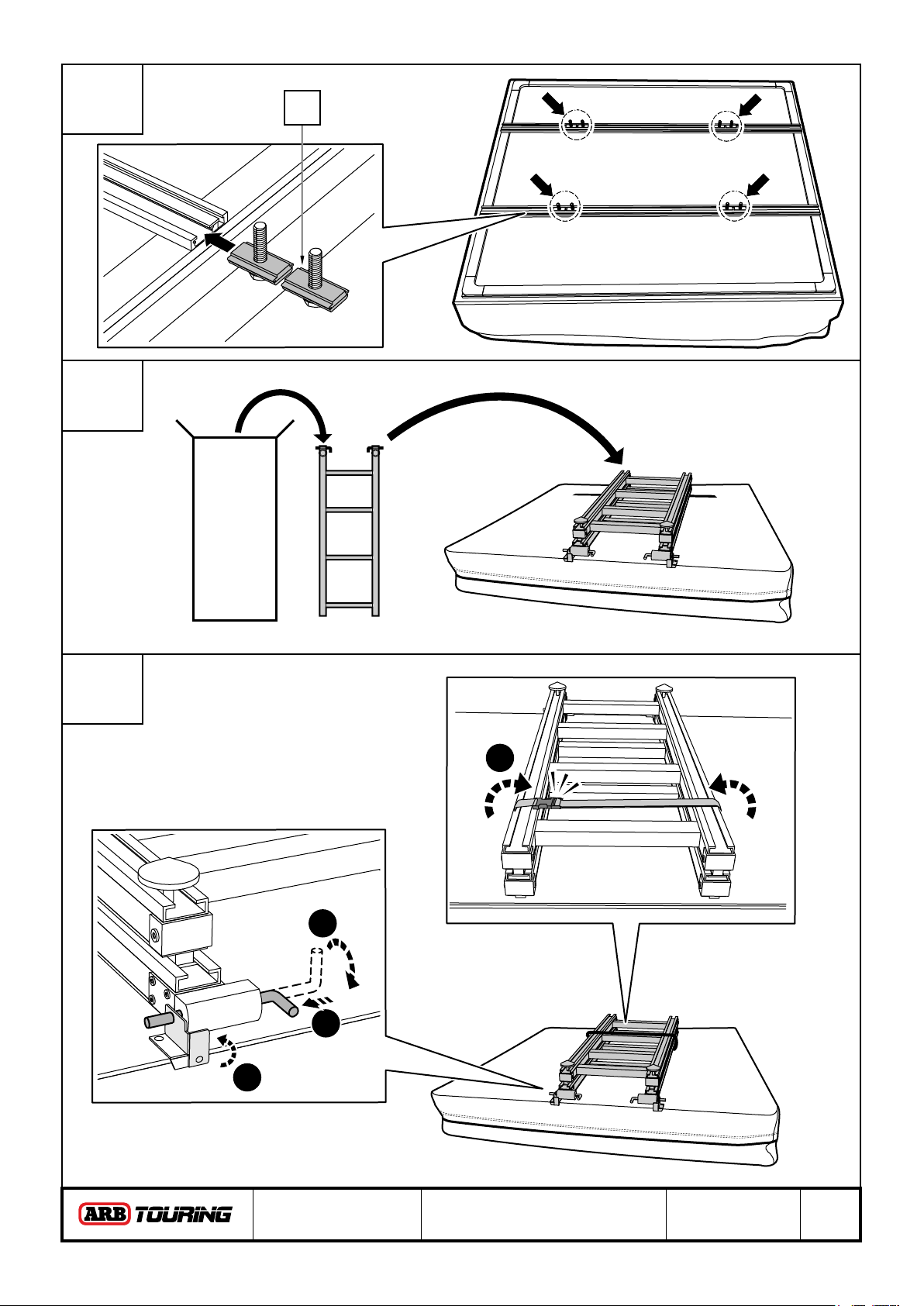 ARB TOURING