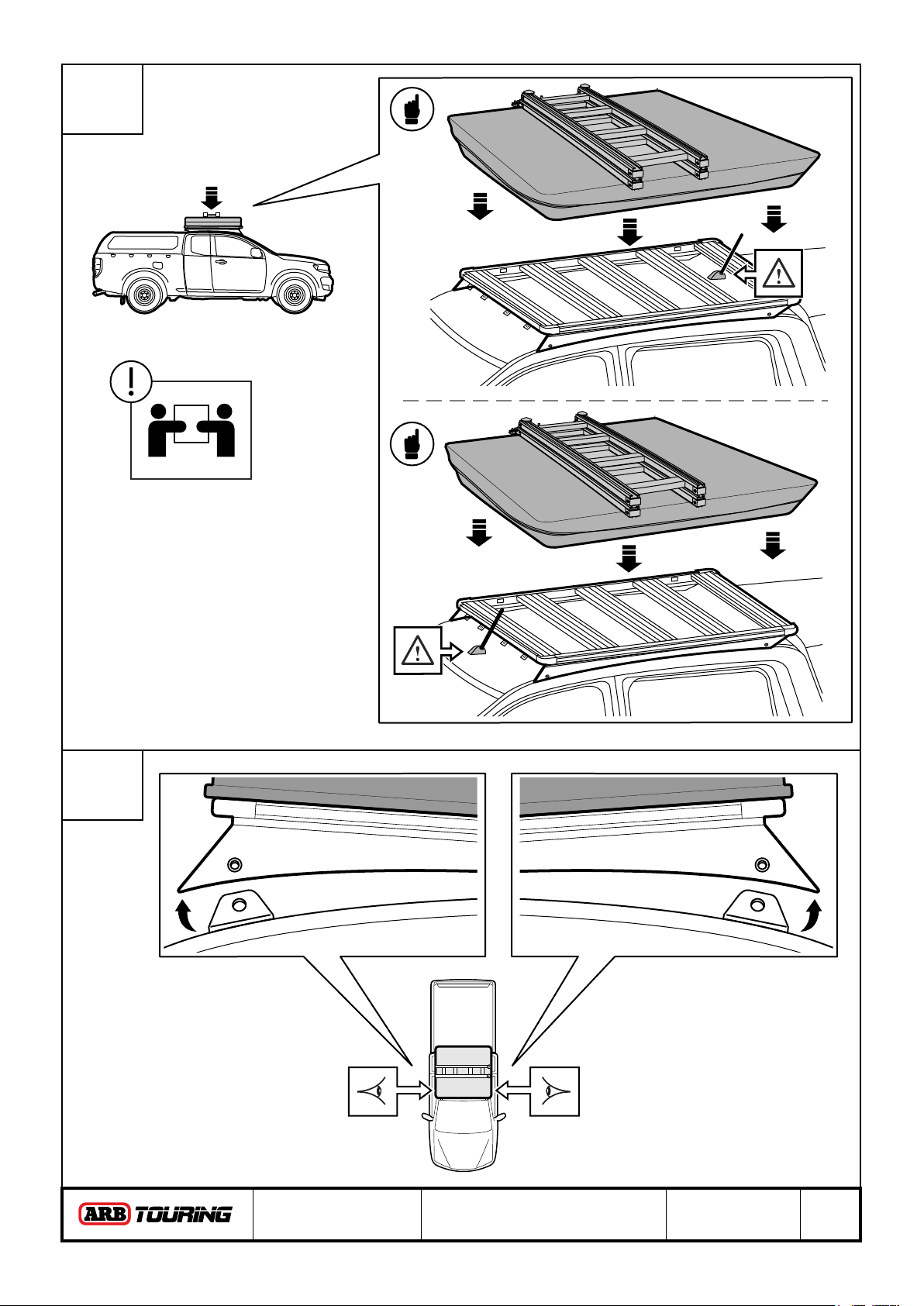 ARB TOURING