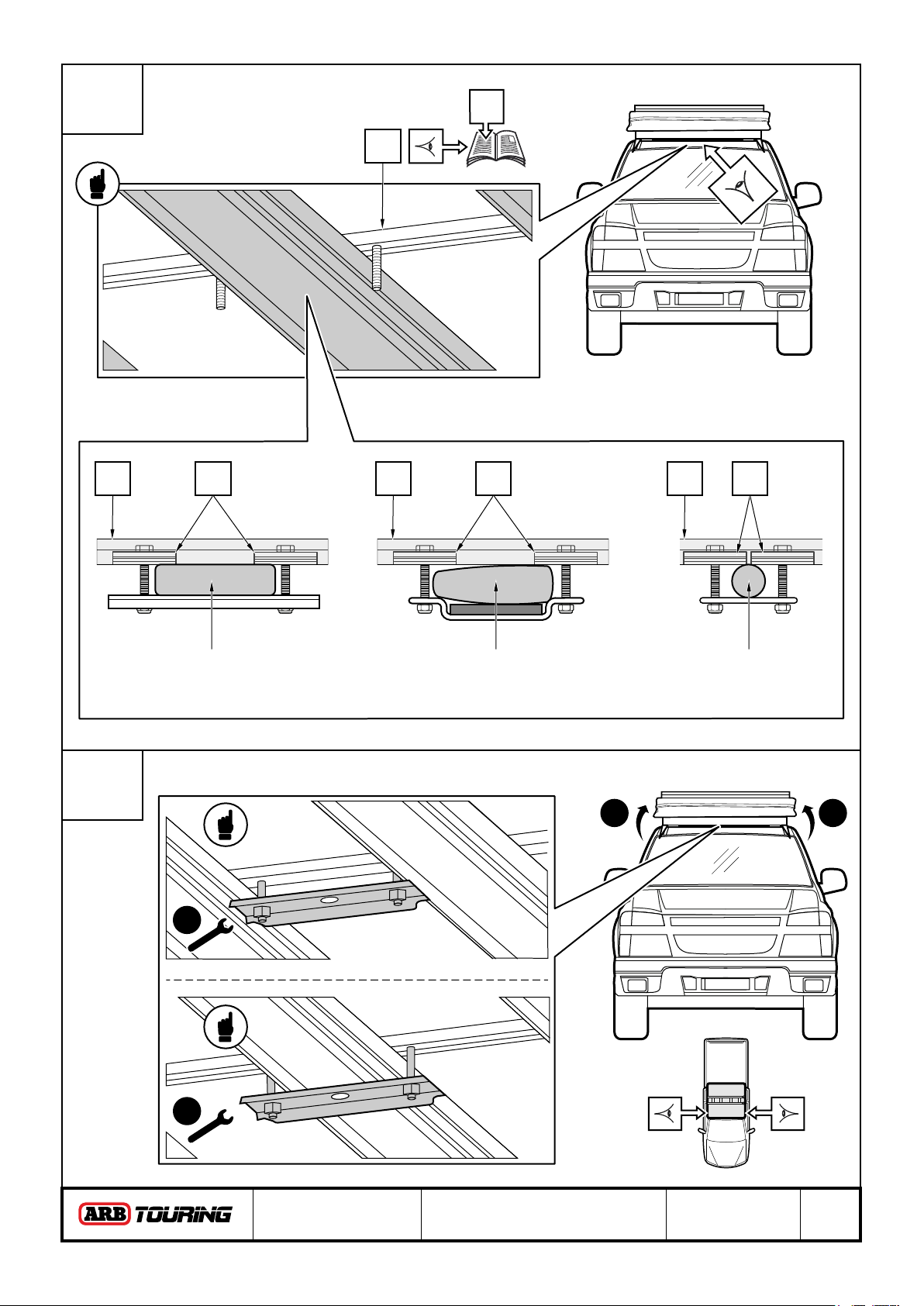 ARB TOURING