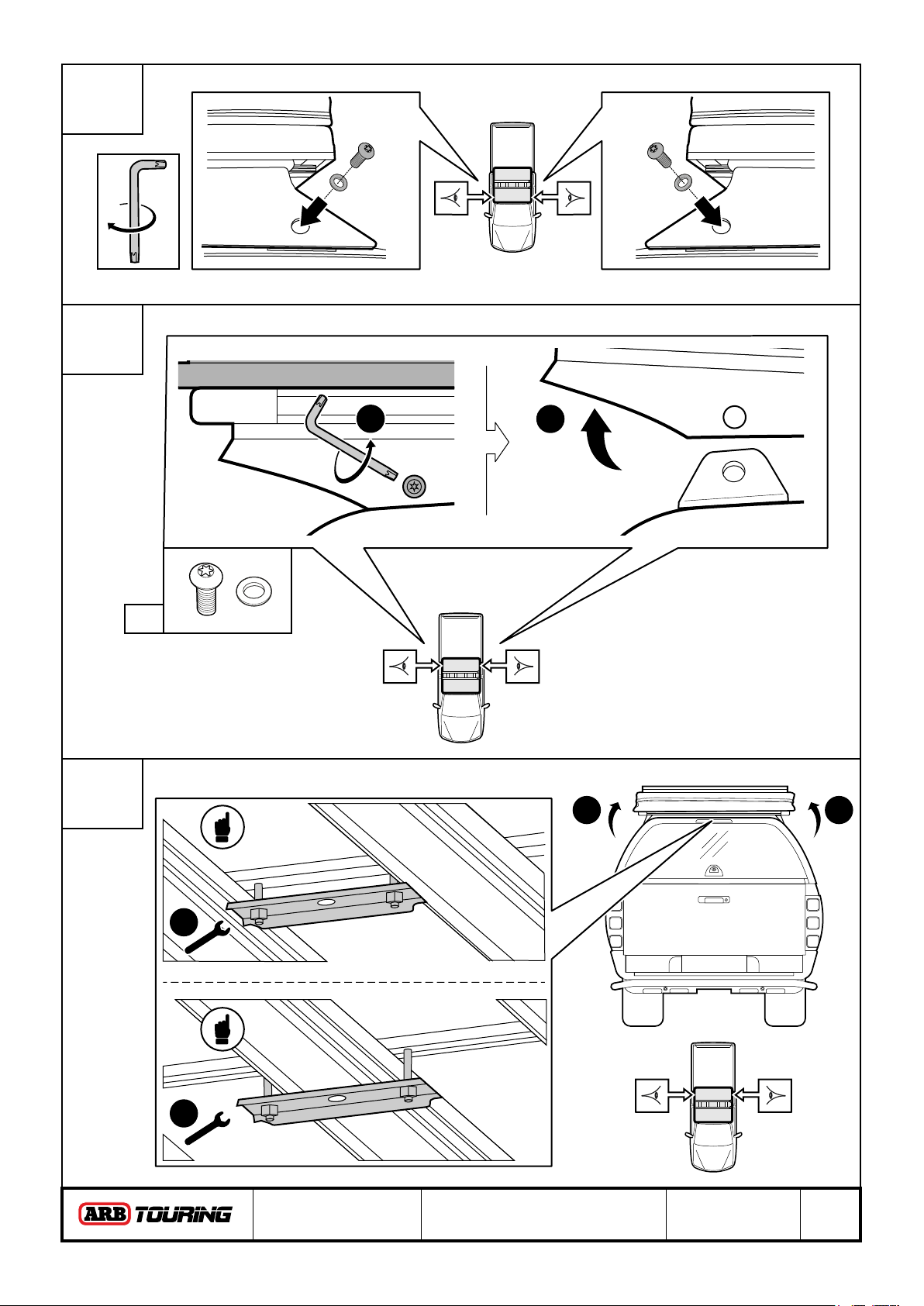 ARB TOURING