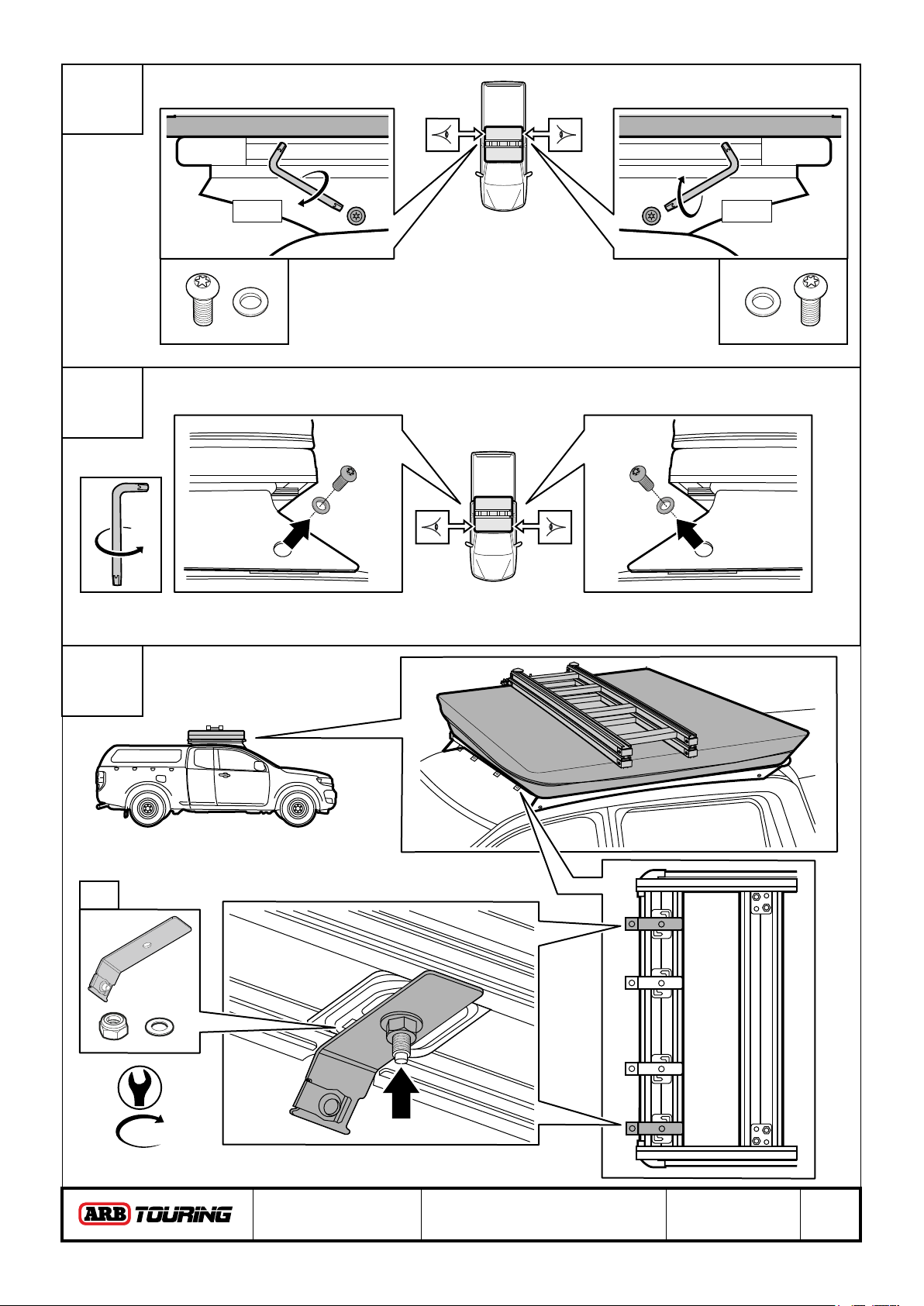 ARB TOURING