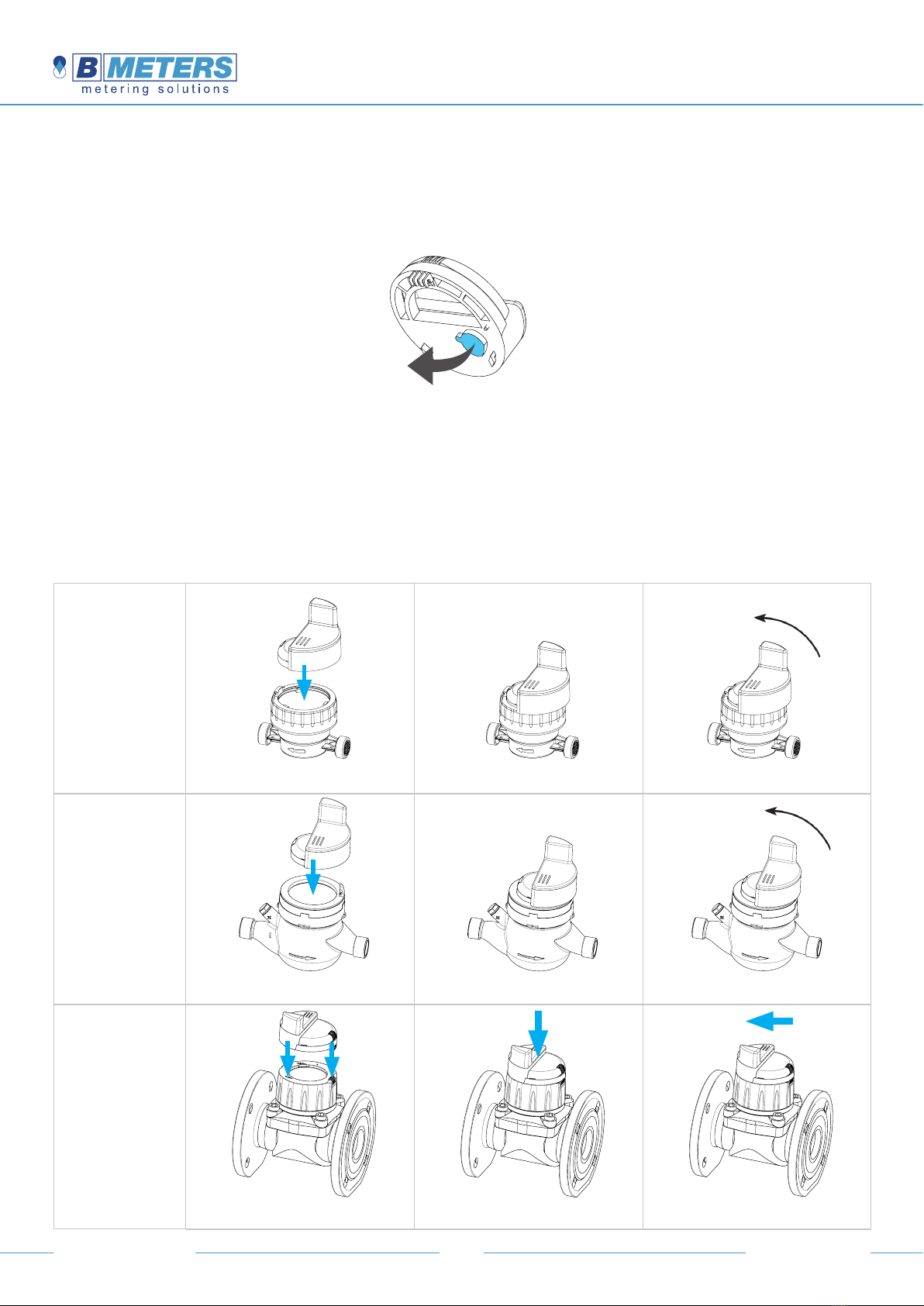 B METERS
metering solutions