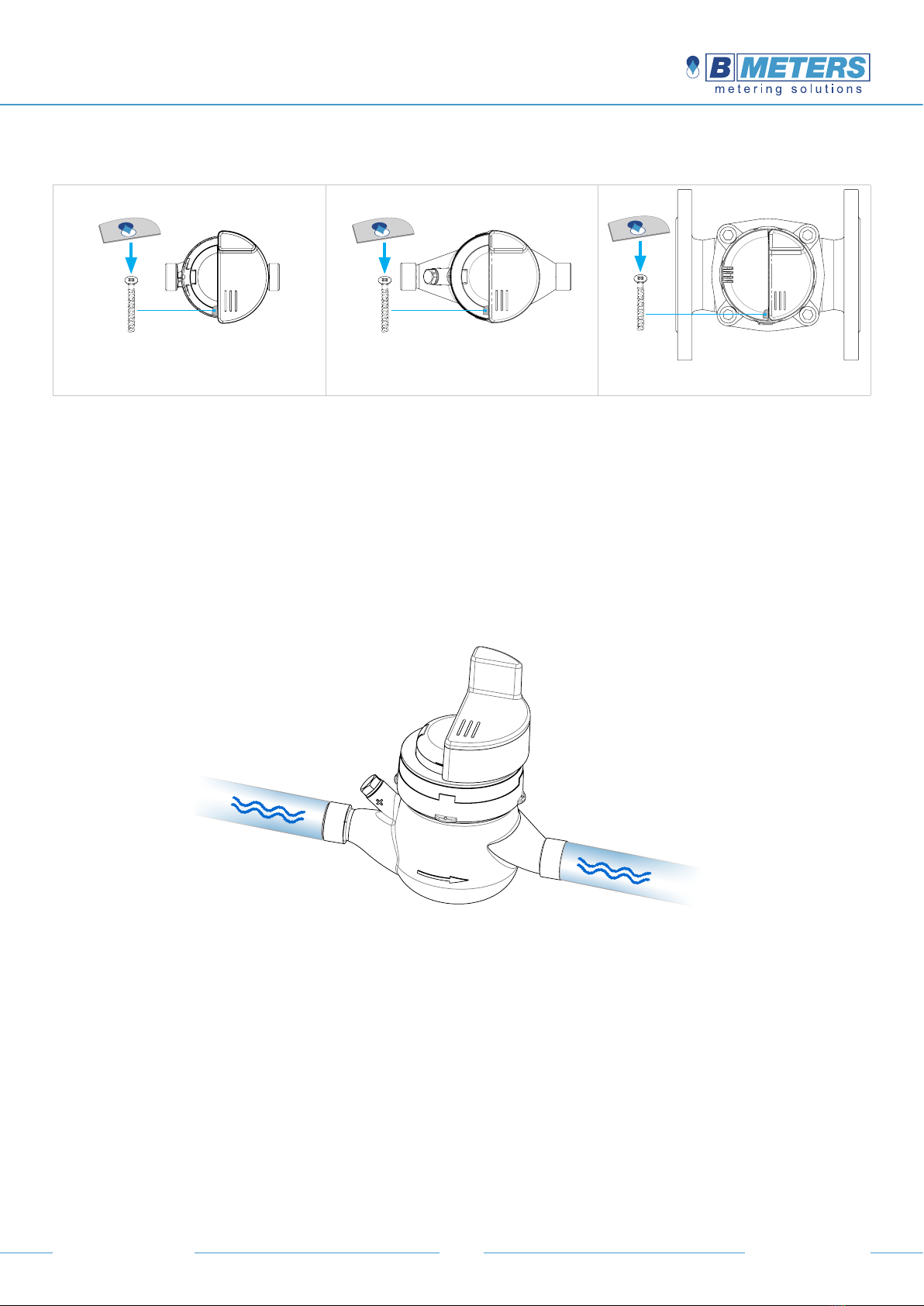 B METERS
metering solutions