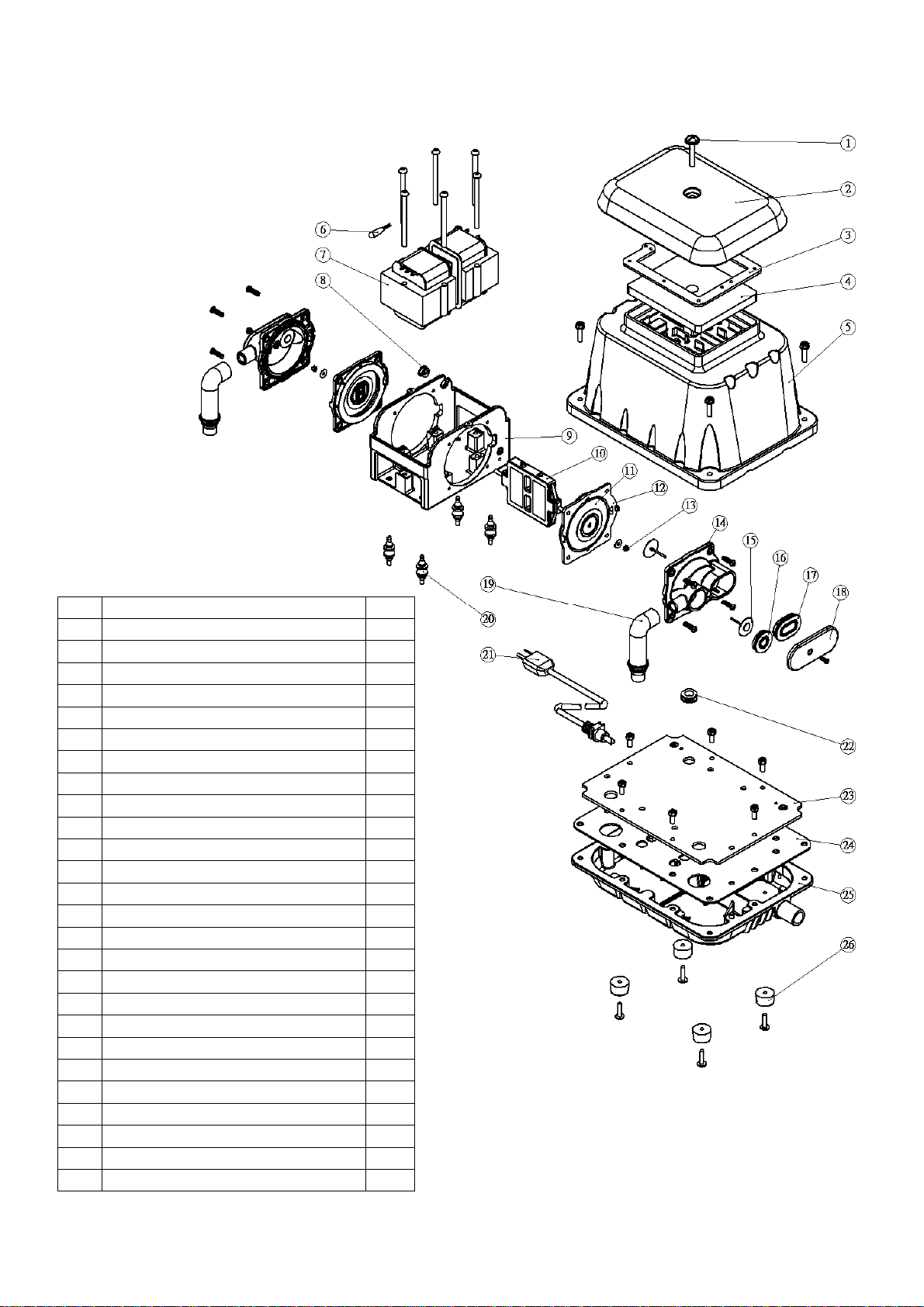 1
2
3
4
5
6
7
8
9
10
11
12
13
14
15
16
17
18
19
20
21
22
23
24
25
26