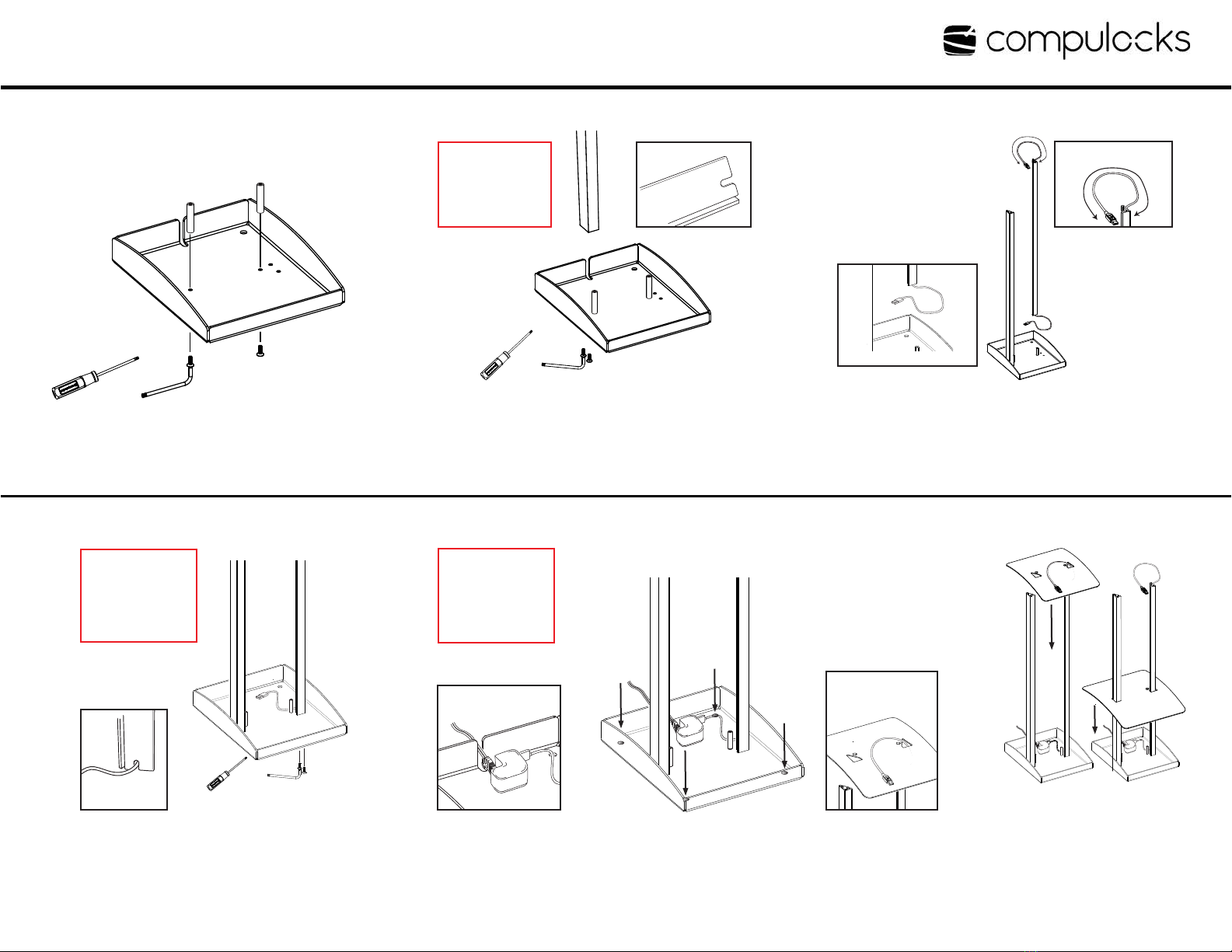 compulocks