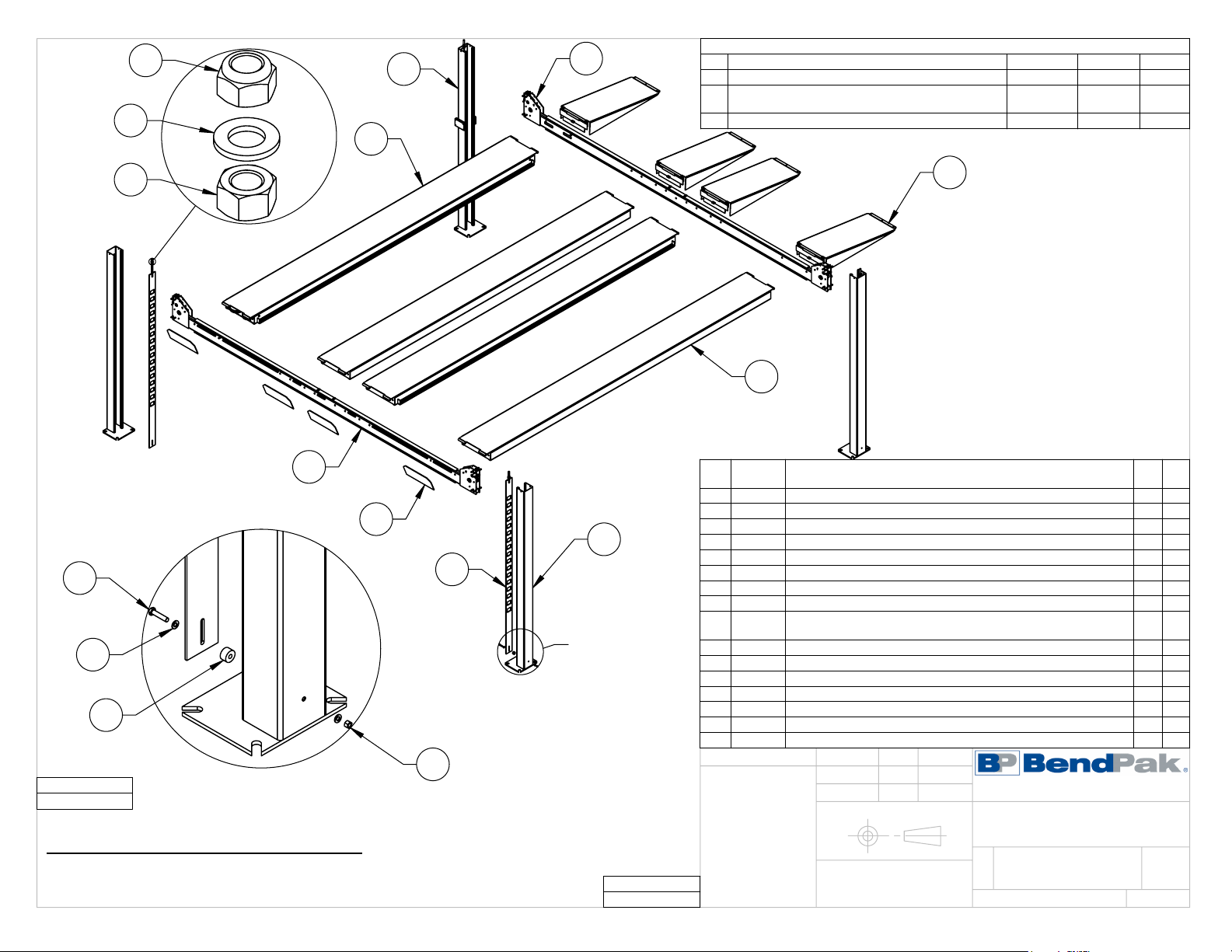 BP BendPak.