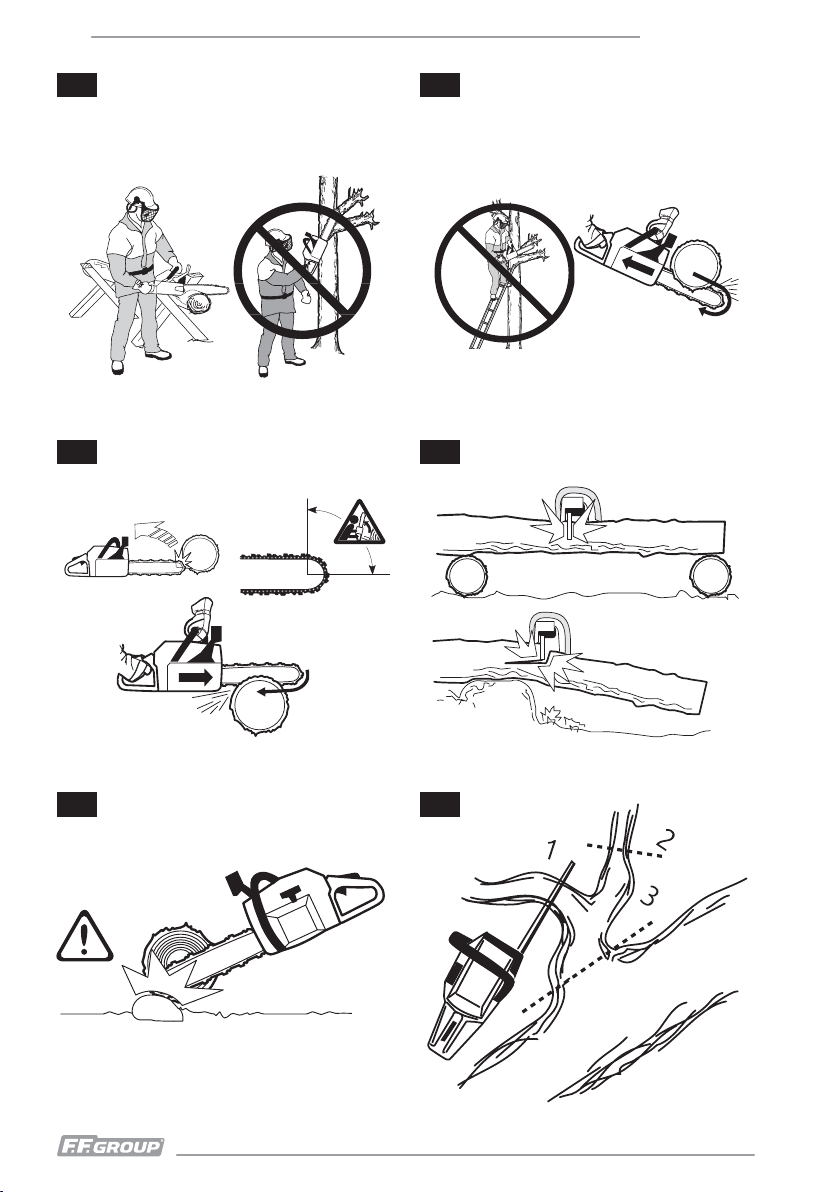 1
2
3

F.F. GROUP