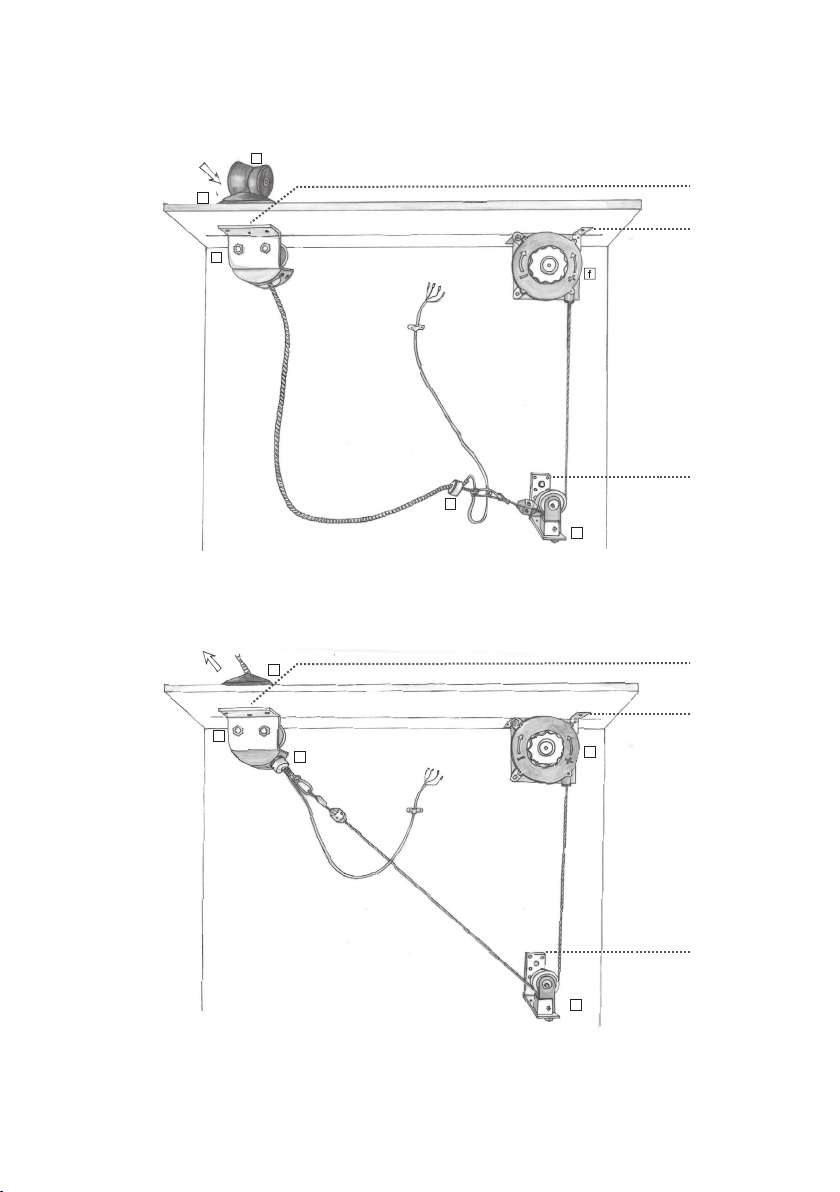 f