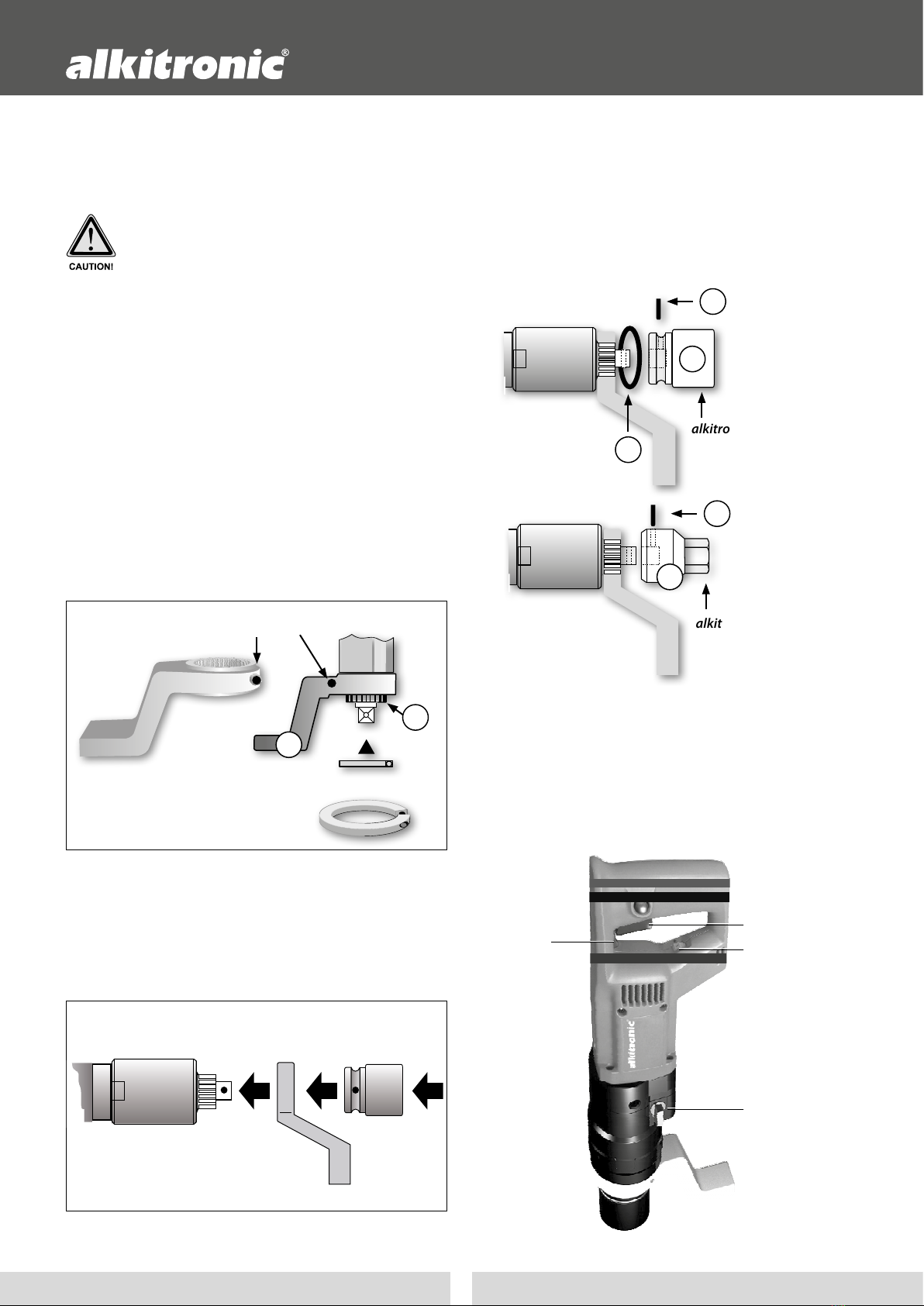 alkitronic®

CAUTION!

alkitro

alkit

alkitronic