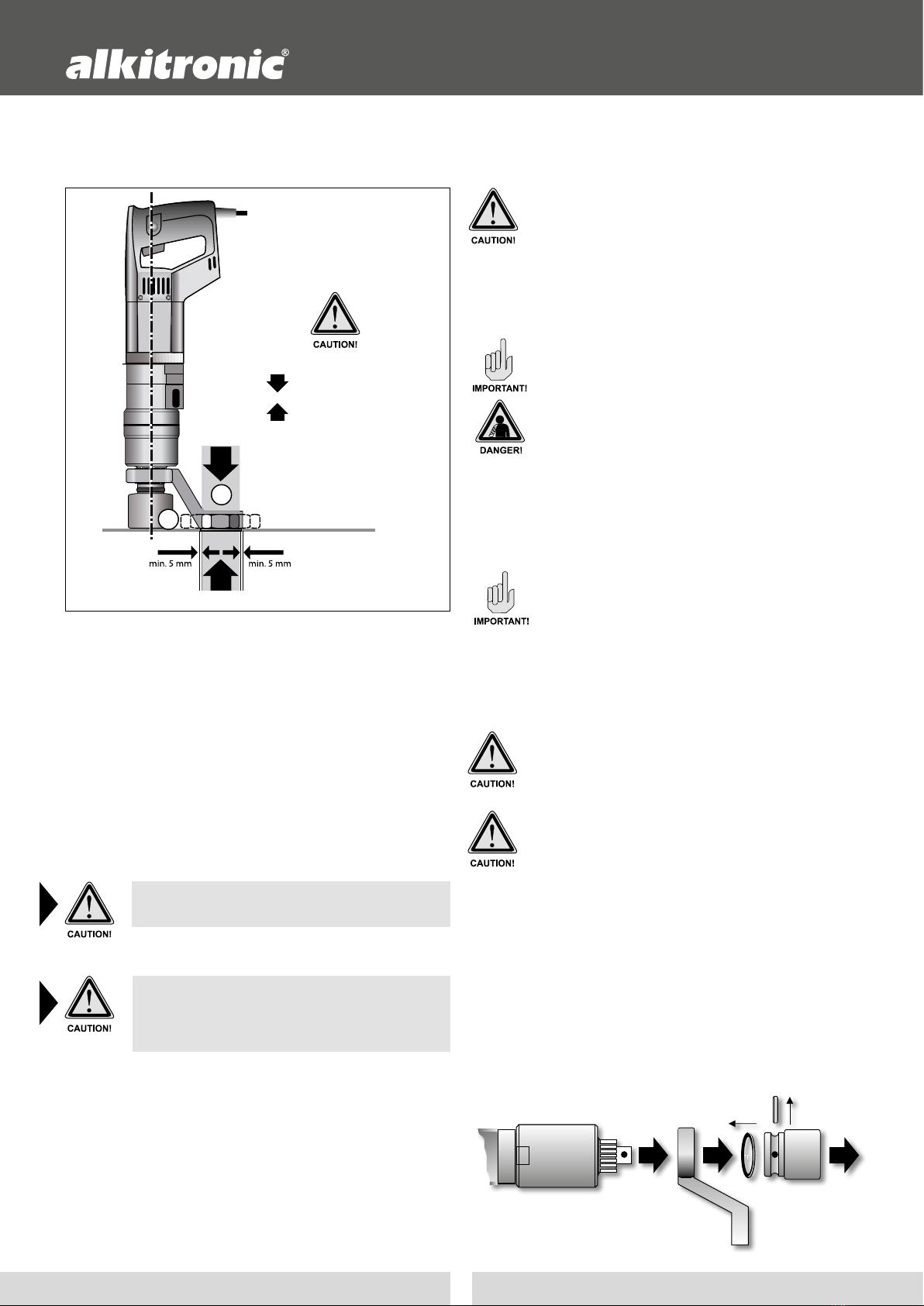 alkitronic®

CAUTION!

min. 5 mm

min. 5 mm

CAUTION!

IMPORTANT!

DANGER!

IMPORTANT!

CAUTION!

CAUTION!

CAUTION!

CAUTION!