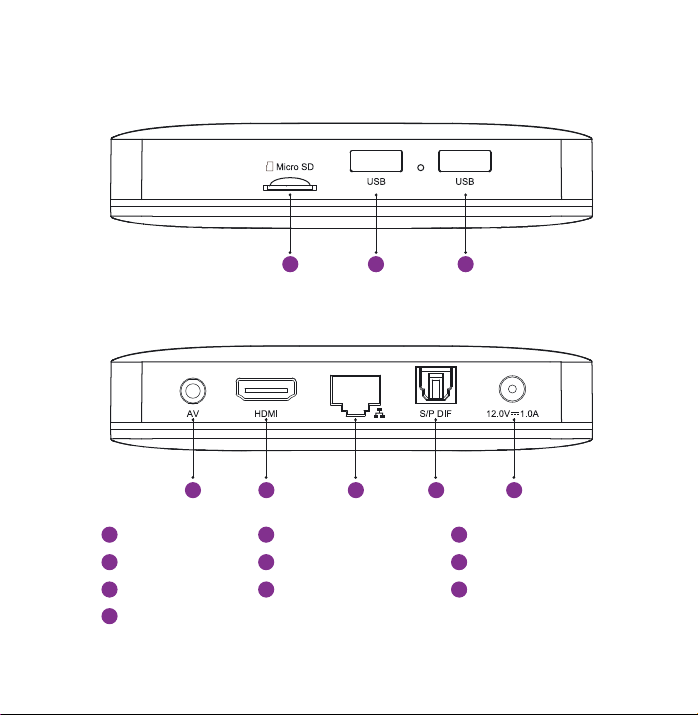 Micro SD

USB

USB

AV

HDMI

S/P DIF

12.0V⎓1.0A