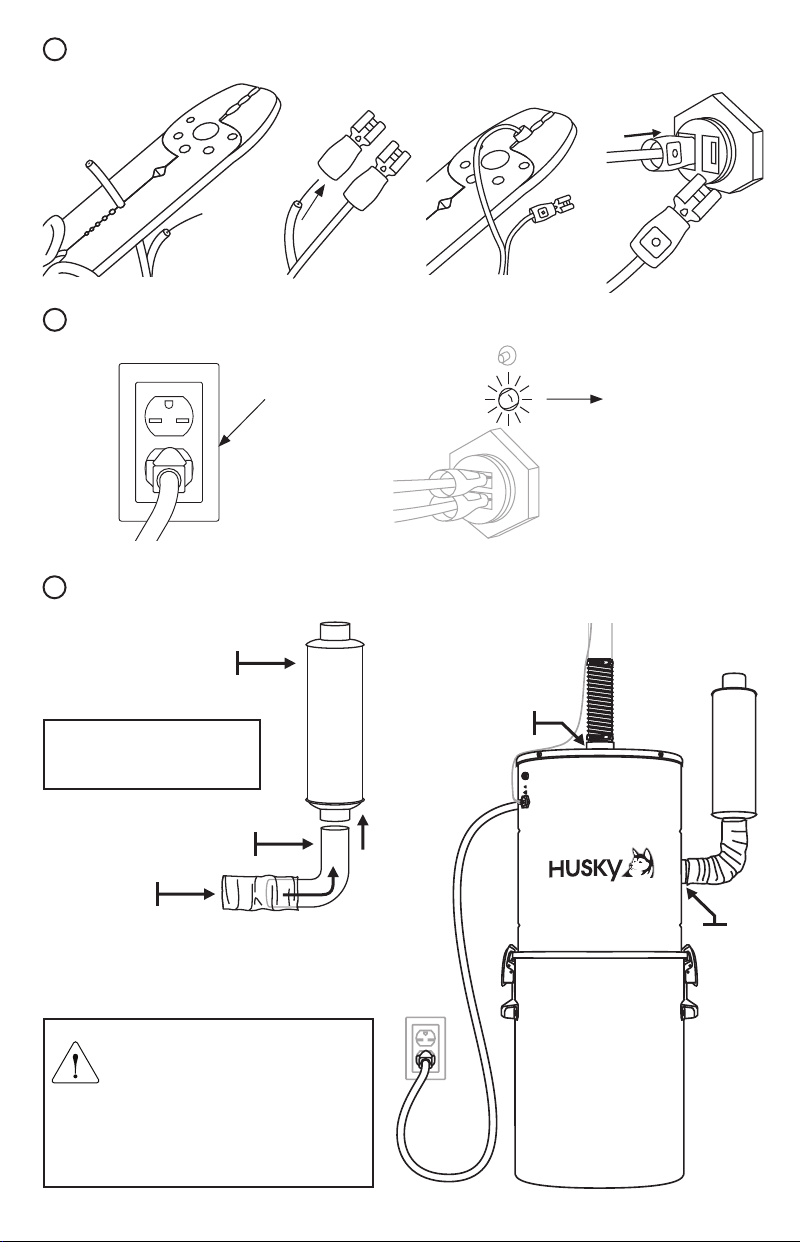 HUSKY