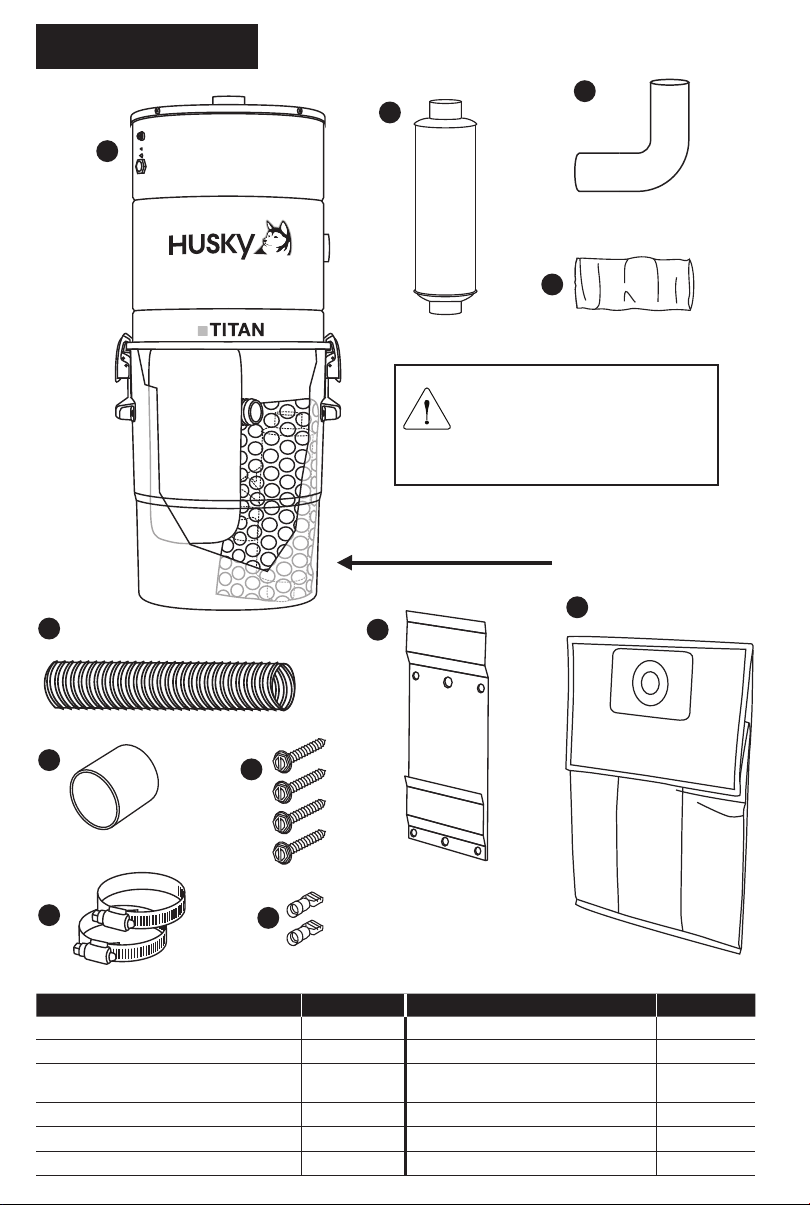 HUSKY

TITAN